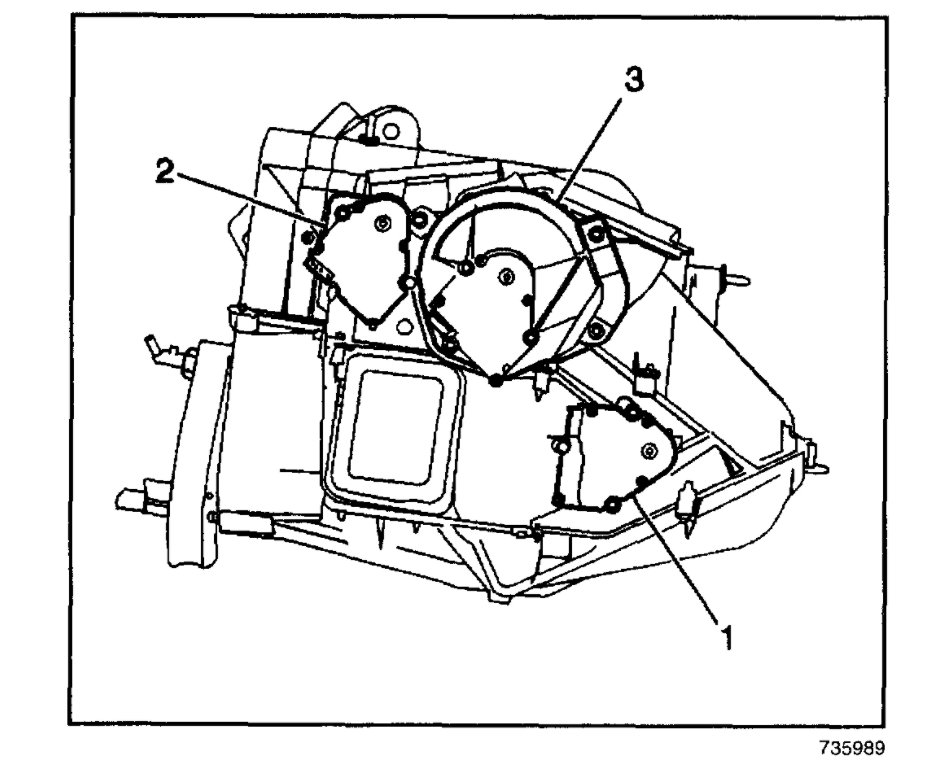 3
2
1
735989