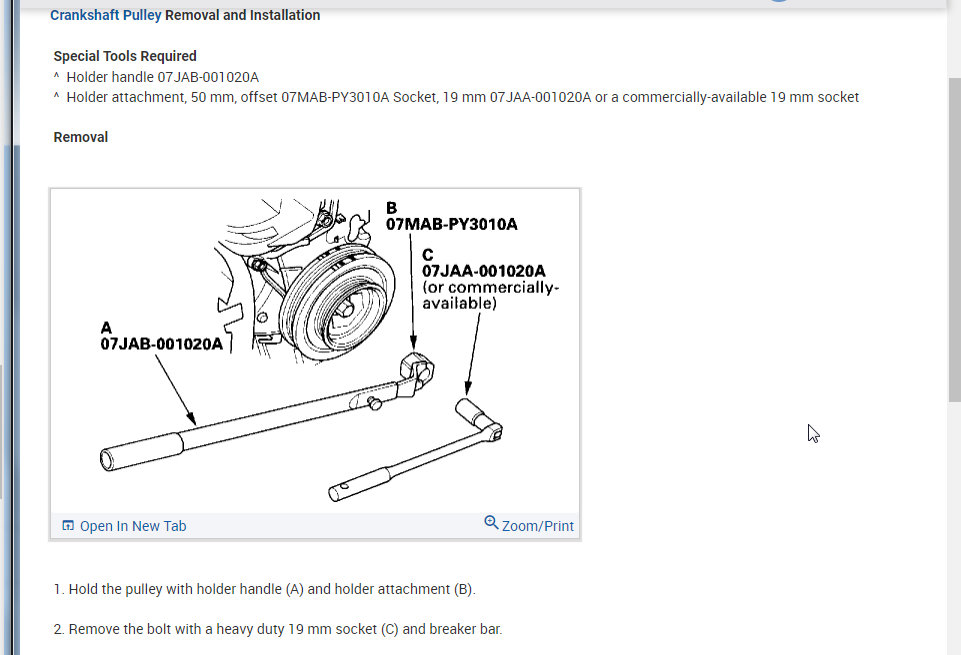 Crankshaft Pulley Removal and Installation

Special Tools Required
^ Holder handle 07JAB-001020A
^ Holder attachment, 50 mm, offset 07MAB-PY3010A Socket, 19 mm 07JAA-001020A or a commercially-available 19 mm socket

Removal

B
07MAB-PY3010A

C
07JAA-001020A
(or commercially-available)

A
07JAB-001020A

Open In New Tab

Zoom/Print

1. Hold the pulley with holder handle (A) and holder attachment (B).

2. Remove the bolt with a heavy duty 19 mm socket (C) and breaker bar.