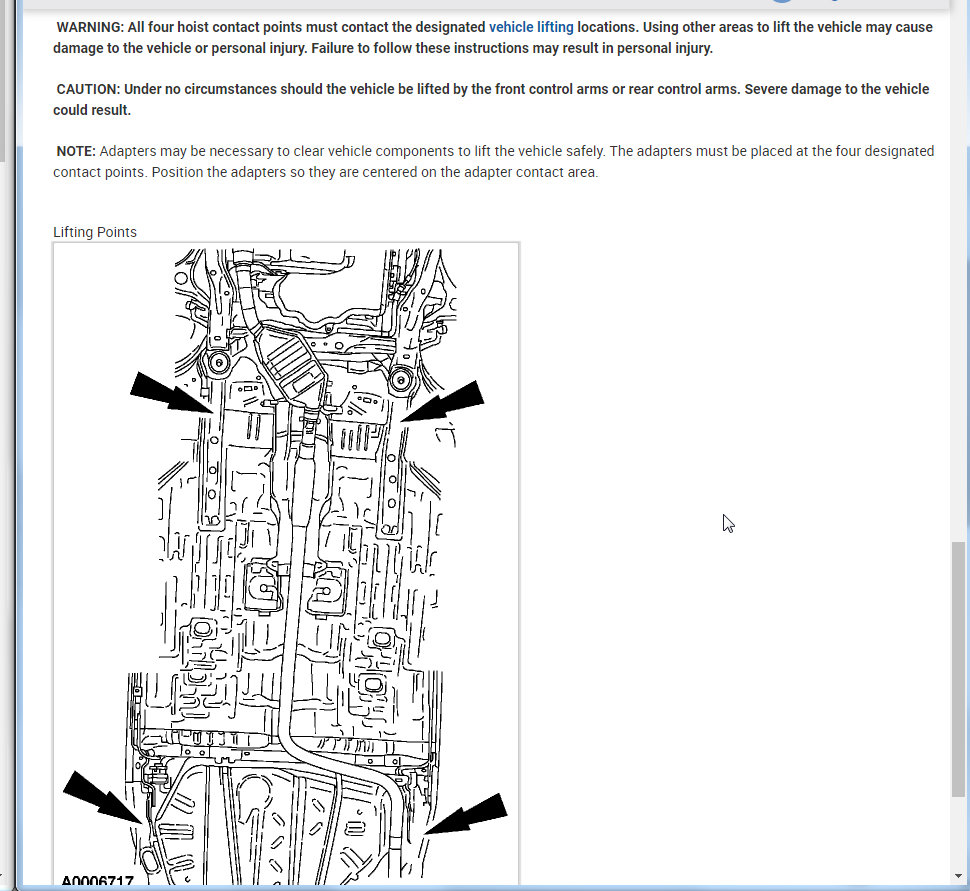 WARNING: All four hoist contact points must contact the designated vehicle lifting locations. Using other areas to lift the vehicle may cause damage to the vehicle or personal injury. Failure to follow these instructions may result in personal injury.

CAUTION: Under no circumstances should the vehicle be lifted by the front control arms or rear control arms. Severe damage to the vehicle could result.

NOTE: Adapters may be necessary to clear vehicle components to lift the vehicle safely. The adapters must be placed at the four designated contact points. Position the adapters so they are centered on the adapter contact area.

Lifting Points

A0006717