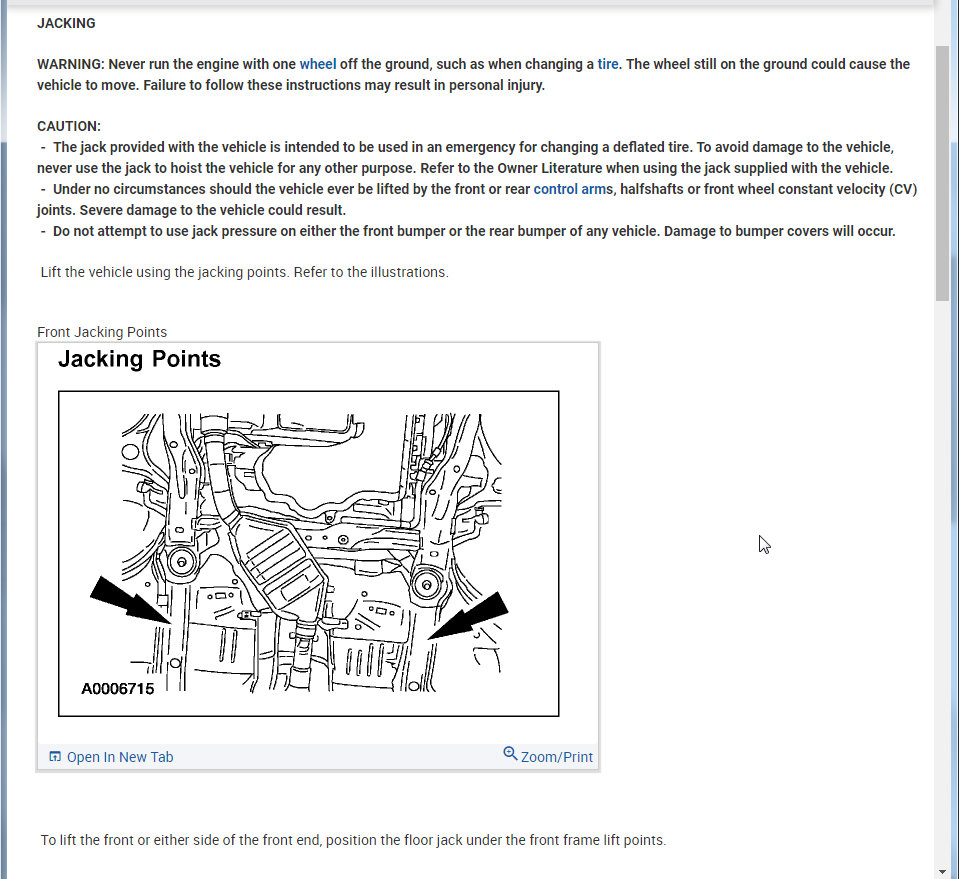 JACKING

WARNING: Never run the engine with one wheel off the ground, such as when changing a tire. The wheel still on the ground could cause the vehicle to move. Failure to follow these instructions may result in personal injury.

CAUTION:
- The jack provided with the vehicle is intended to be used in an emergency for changing a deflated tire. To avoid damage to the vehicle, never use the jack to hoist the vehicle for any other purpose. Refer to the Owner Literature when using the jack supplied with the vehicle.
- Under no circumstances should the vehicle ever be lifted by the front or rear control arms, halfshafts or front wheel constant velocity (CV) joints. Severe damage to the vehicle could result.
- Do not attempt to use jack pressure on either the front bumper or the rear bumper of any vehicle. Damage to bumper covers will occur.

Lift the vehicle using the jacking points. Refer to the illustrations.

Front Jacking Points

Jacking Points

A0006715

Open In New Tab

Zoom/Print

To lift the front or either side of the front end, position the floor jack under the front frame lift points.