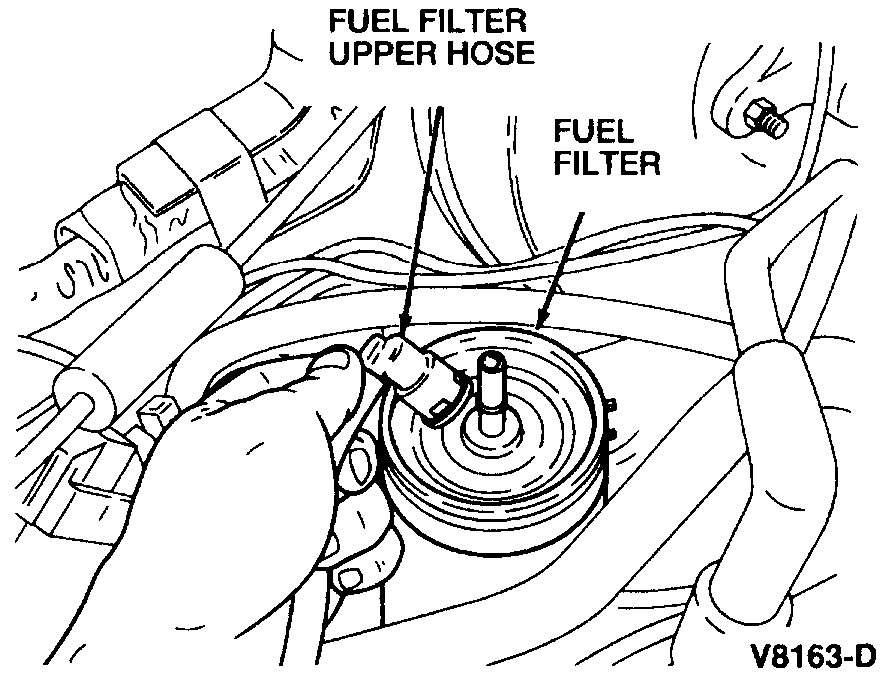 FUEL FILTER
UPPER HOSE

FUEL
FILTER

V8163-D