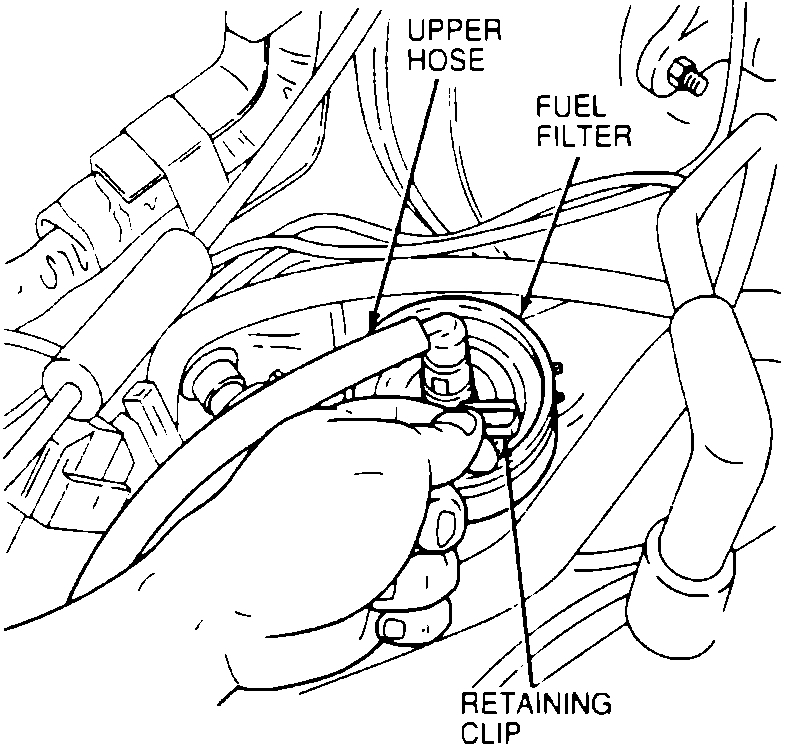 UPPER HOSE

FUEL FILTER

RETAINING CLIP