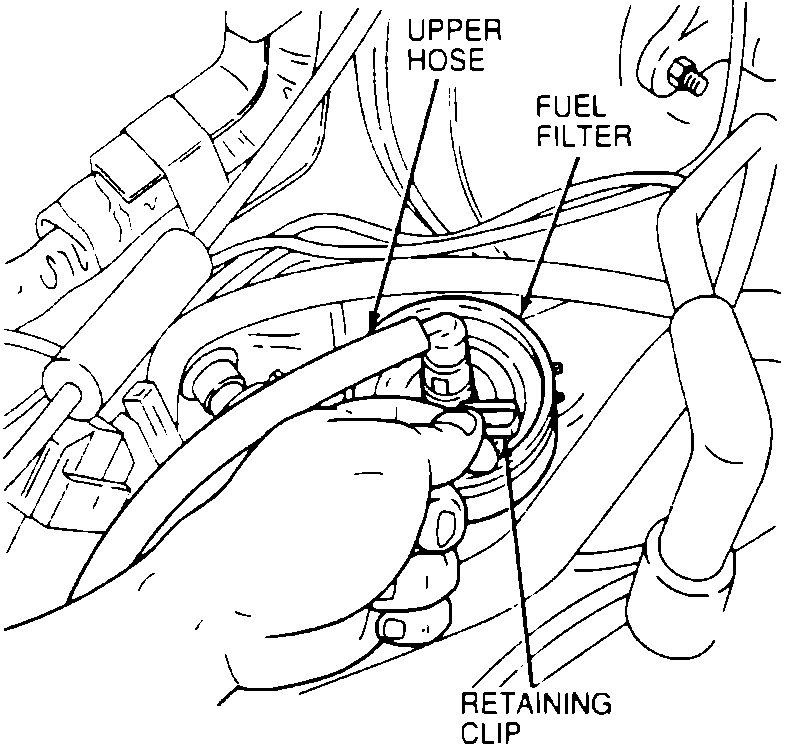 UPPER HOSE

FUEL FILTER

RETAINING CLIP