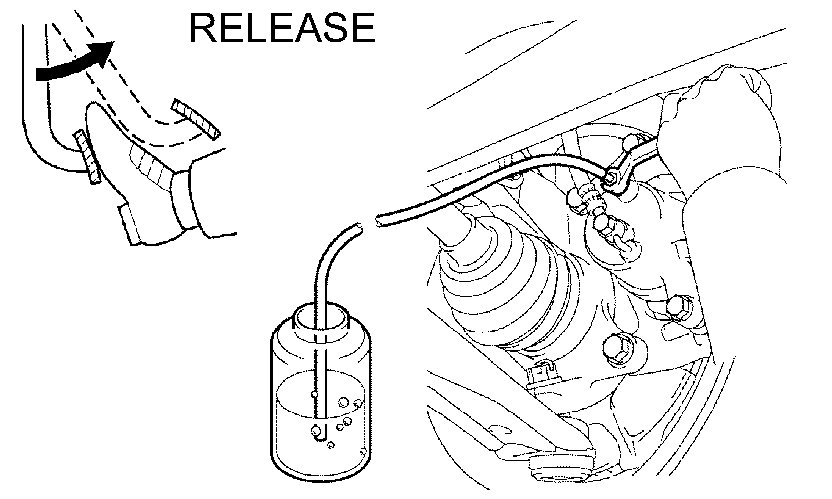 RELEASE