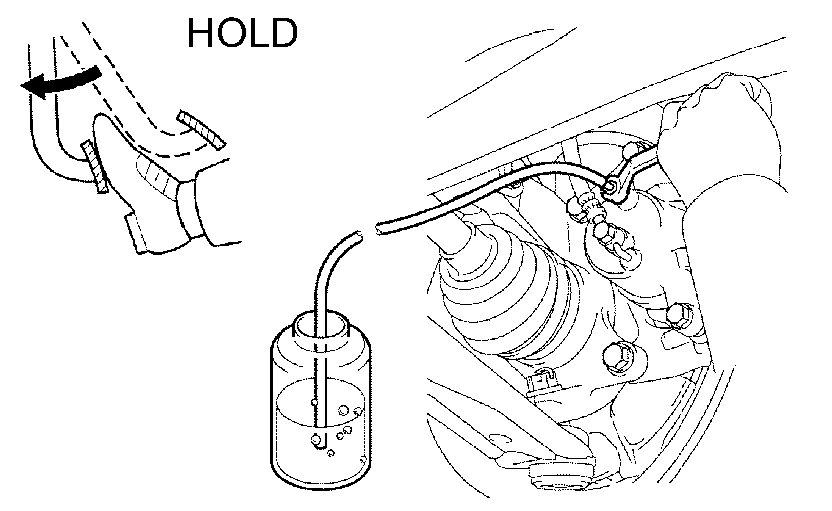 HOLD