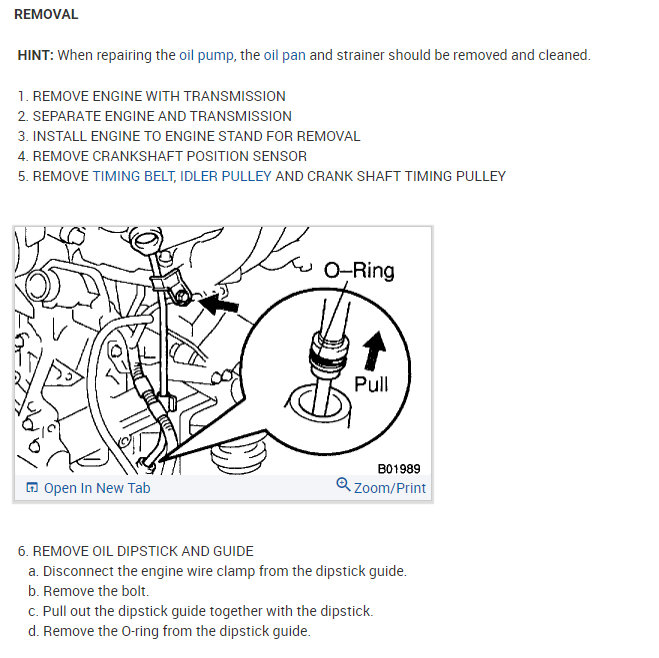 REMOVAL

HINT: When repairing the oil pump, the oil pan and strainer should be removed and cleaned.

1. REMOVE ENGINE WITH TRANSMISSION
2. SEPARATE ENGINE AND TRANSMISSION
3. INSTALL ENGINE TO ENGINE STAND FOR REMOVAL
4. REMOVE CRANKSHAFT POSITION SENSOR
5. REMOVE TIMING BELT, IDLER PULLEY AND CRANK SHAFT TIMING PULLEY

O–Ring
Pull
B01989
Open In New Tab
Zoom/Print

6. REMOVE OIL DIPSTICK AND GUIDE
a. Disconnect the engine wire clamp from the dipstick guide.
b. Remove the bolt.
c. Pull out the dipstick guide together with the dipstick.
d. Remove the O-ring from the dipstick guide.