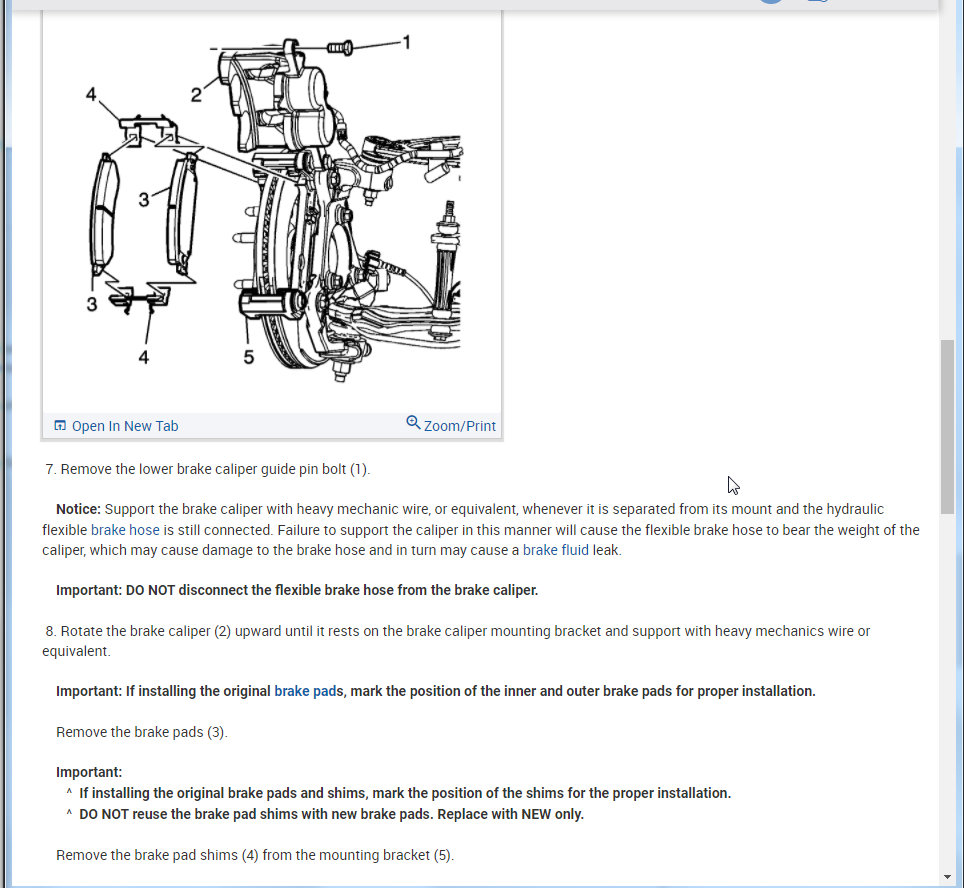 1
2
4
3
3
4
5

Open In New Tab
Zoom/Print

7. Remove the lower brake caliper guide pin bolt (1).

Notice: Support the brake caliper with heavy mechanic wire, or equivalent, whenever it is separated from its mount and the hydraulic flexible brake hose is still connected. Failure to support the caliper in this manner will cause the flexible brake hose to bear the weight of the caliper, which may cause damage to the brake hose and in turn may cause a brake fluid leak.

Important: DO NOT disconnect the flexible brake hose from the brake caliper.

8. Rotate the brake caliper (2) upward until it rests on the brake caliper mounting bracket and support with heavy mechanics wire or equivalent.

Important: If installing the original brake pads, mark the position of the inner and outer brake pads for proper installation.

Remove the brake pads (3).

Important:
^ If installing the original brake pads and shims, mark the position of the shims for the proper installation.
^ DO NOT reuse the brake pad shims with new brake pads. Replace with NEW only.

Remove the brake pad shims (4) from the mounting bracket (5).