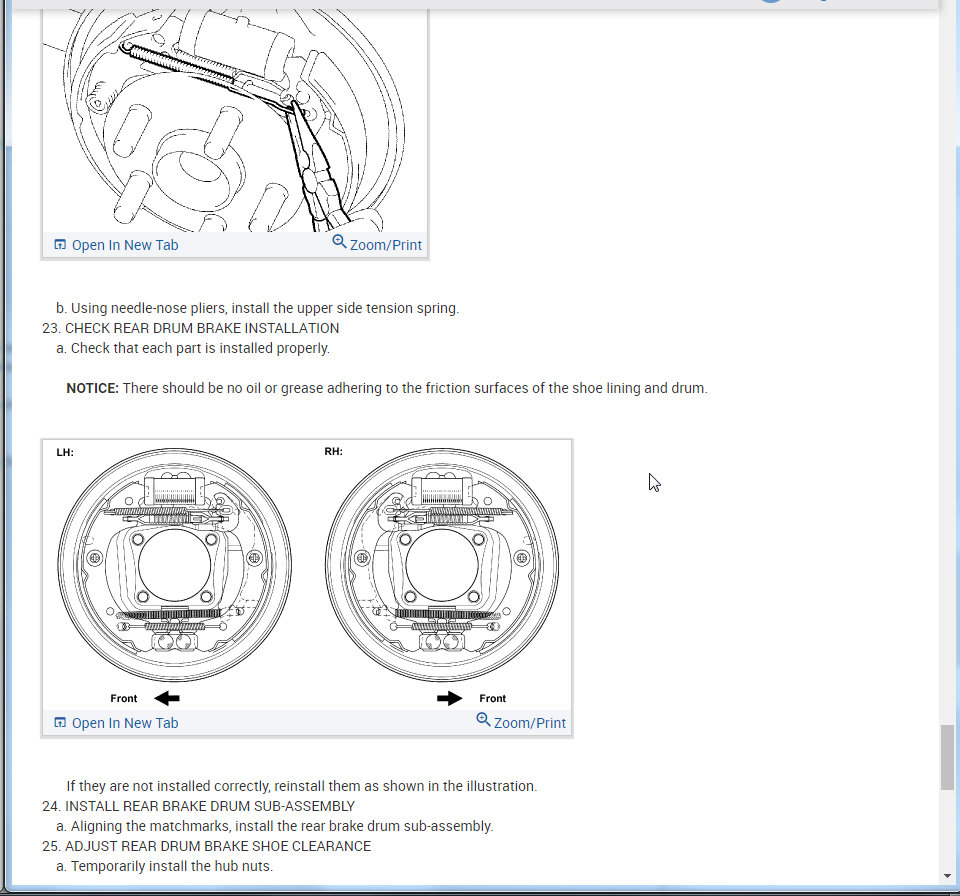 Open In New Tab
Zoom/Print

b. Using needle-nose pliers, install the upper side tension spring.
23. CHECK REAR DRUM BRAKE INSTALLATION
a. Check that each part is installed properly.

NOTICE: There should be no oil or grease adhering to the friction surfaces of the shoe lining and drum.

LH:
RH:
Front
Front
Open In New Tab
Zoom/Print

If they are not installed correctly, reinstall them as shown in the illustration.
24. INSTALL REAR BRAKE DRUM SUB-ASSEMBLY
a. Aligning the matchmarks, install the rear brake drum sub-assembly.
25. ADJUST REAR DRUM BRAKE SHOE CLEARANCE
a. Temporarily install the hub nuts.