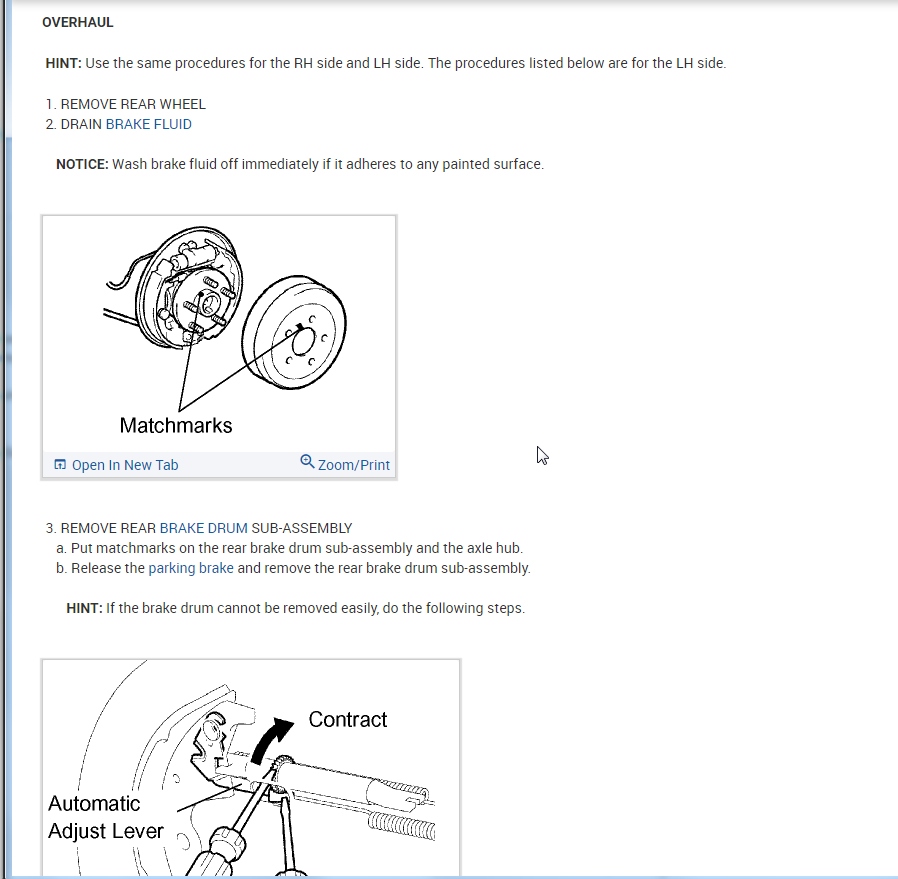 OVERHAUL

HINT: Use the same procedures for the RH side and LH side. The procedures listed below are for the LH side.

1. REMOVE REAR WHEEL
2. DRAIN BRAKE FLUID

NOTICE: Wash brake fluid off immediately if it adheres to any painted surface.

Matchmarks

Open In New Tab
Zoom/Print

3. REMOVE REAR BRAKE DRUM SUB-ASSEMBLY
a. Put matchmarks on the rear brake drum sub-assembly and the axle hub.
b. Release the parking brake and remove the rear brake drum sub-assembly.

HINT: If the brake drum cannot be removed easily, do the following steps.

Contract
Automatic Adjust Lever