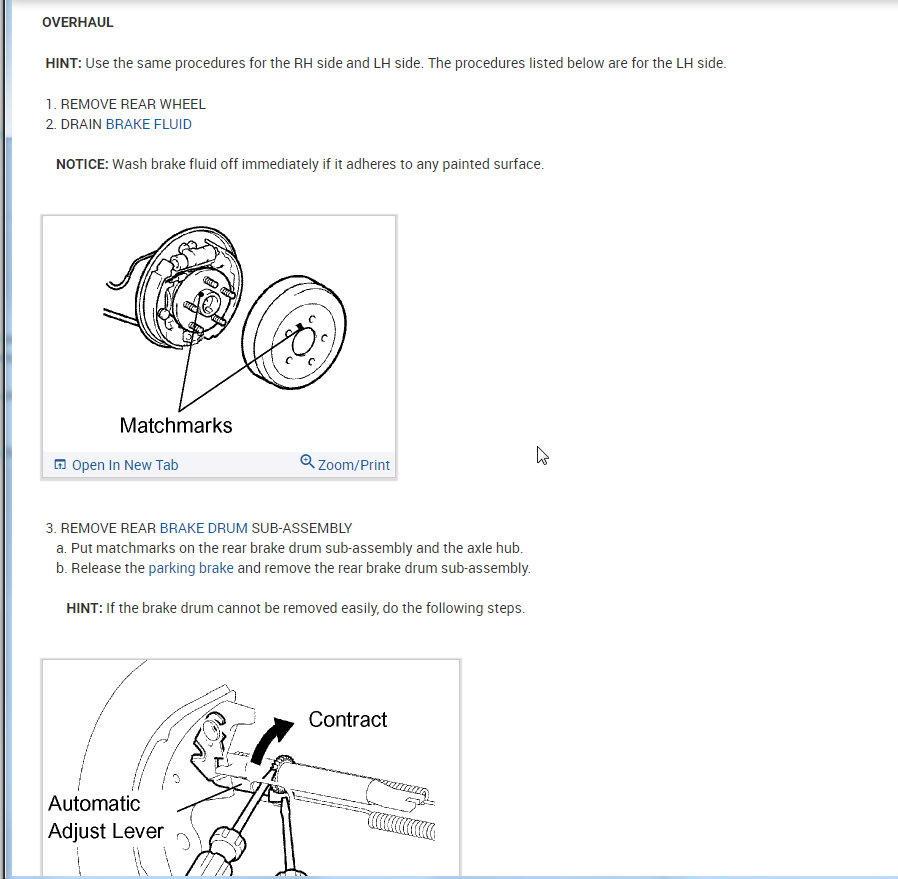 OVERHAUL

HINT: Use the same procedures for the RH side and LH side. The procedures listed below are for the LH side.

1. REMOVE REAR WHEEL
2. DRAIN BRAKE FLUID

NOTICE: Wash brake fluid off immediately if it adheres to any painted surface.

Matchmarks

Open In New Tab
Zoom/Print

3. REMOVE REAR BRAKE DRUM SUB-ASSEMBLY
a. Put matchmarks on the rear brake drum sub-assembly and the axle hub.
b. Release the parking brake and remove the rear brake drum sub-assembly.

HINT: If the brake drum cannot be removed easily, do the following steps.

Contract

Automatic Adjust Lever