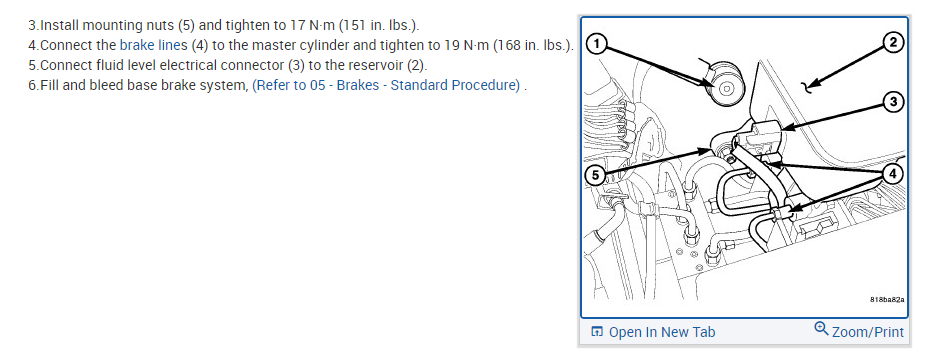 3.Install mounting nuts (5) and tighten to 17 N·m (151 in. lbs.).
4.Connect the brake lines (4) to the master cylinder and tighten to 19 N·m (168 in. lbs.).
5.Connect fluid level electrical connector (3) to the reservoir (2).
6.Fill and bleed base brake system, (Refer to 05 - Brakes - Standard Procedure) .

1
2
3
4
5
818ba82a

Open In New Tab
Zoom/Print