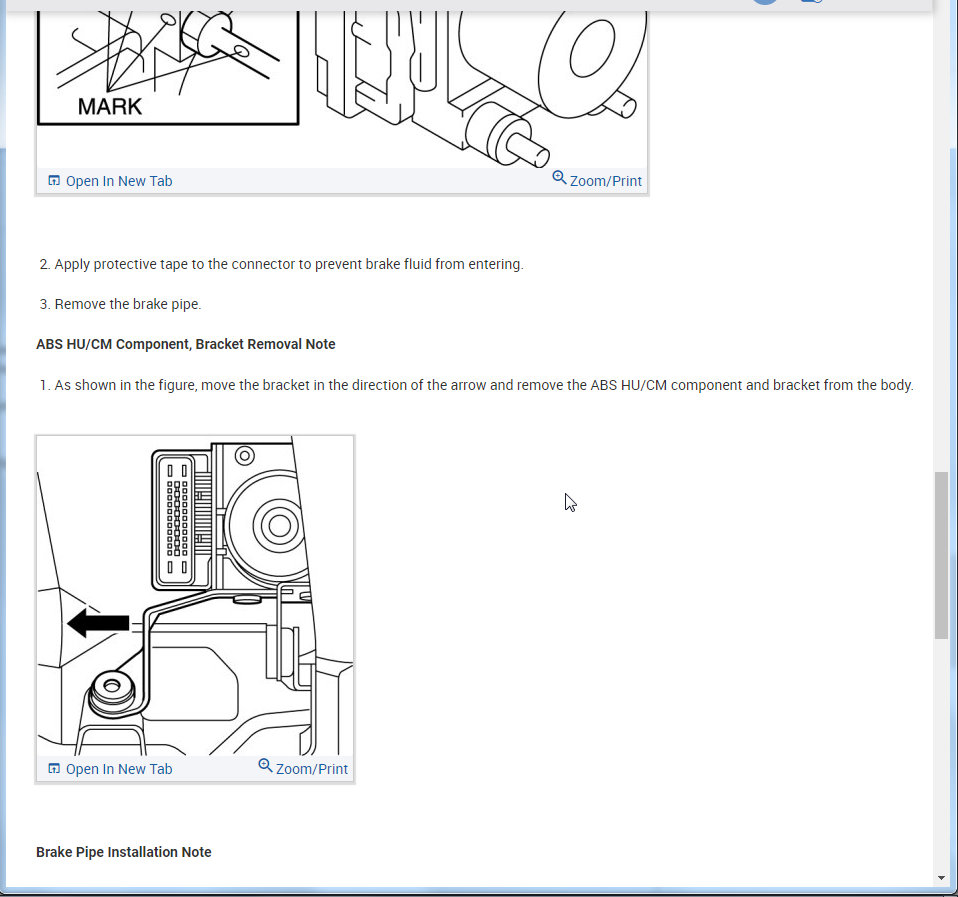 MARK

Open In New Tab Zoom/Print

2. Apply protective tape to the connector to prevent brake fluid from entering.

3. Remove the brake pipe.

ABS HU/CM Component, Bracket Removal Note

1. As shown in the figure, move the bracket in the direction of the arrow and remove the ABS HU/CM component and bracket from the body.

Open In New Tab Zoom/Print

Brake Pipe Installation Note