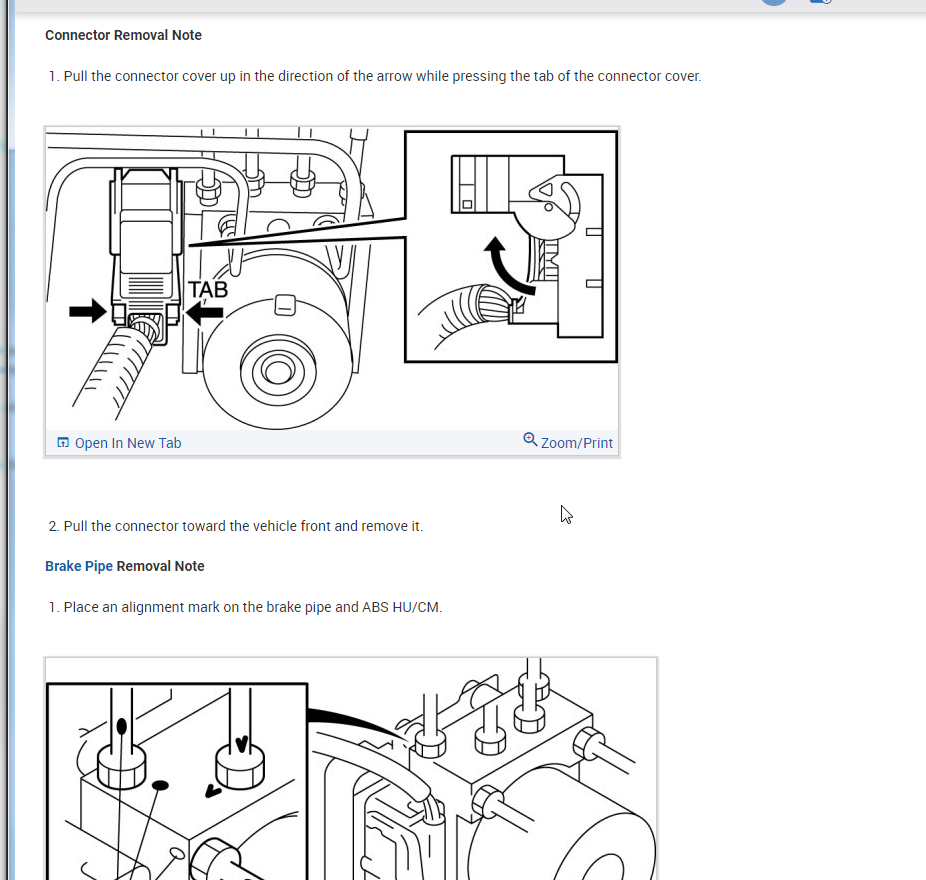 Connector Removal Note

1. Pull the connector cover up in the direction of the arrow while pressing the tab of the connector cover.

TAB

Open In New Tab

Zoom/Print

2. Pull the connector toward the vehicle front and remove it.

Brake Pipe Removal Note

1. Place an alignment mark on the brake pipe and ABS HU/CM.