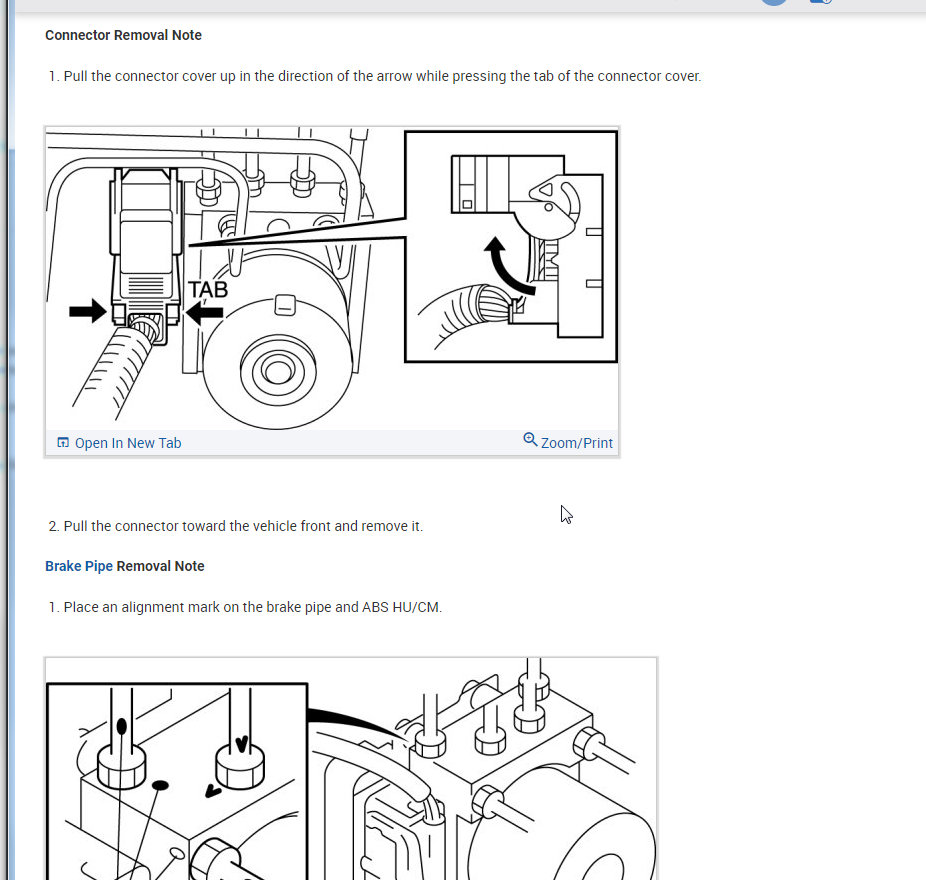 Connector Removal Note

1. Pull the connector cover up in the direction of the arrow while pressing the tab of the connector cover.

TAB

Open In New Tab

Zoom/Print

2. Pull the connector toward the vehicle front and remove it.

Brake Pipe Removal Note

1. Place an alignment mark on the brake pipe and ABS HU/CM.