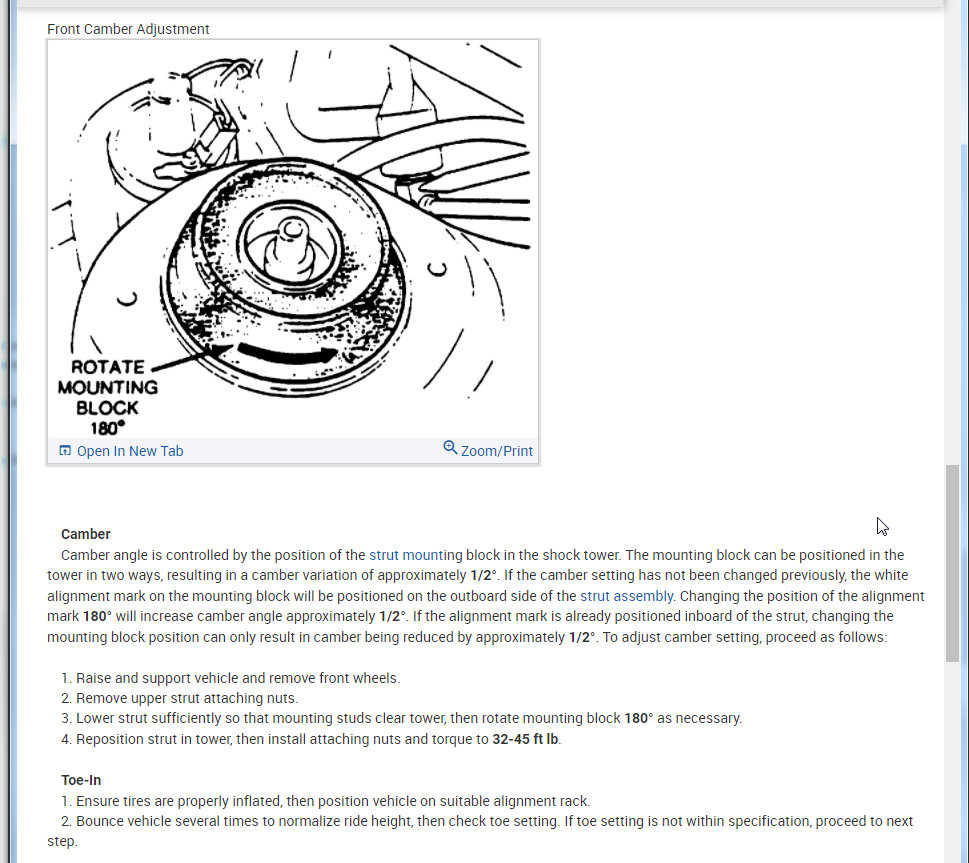 Front Camber Adjustment

ROTATE MOUNTING BLOCK 180°

Open In New Tab

Zoom/Print

Camber

Camber angle is controlled by the position of the strut mounting block in the shock tower. The mounting block can be positioned in the tower in two ways, resulting in a camber variation of approximately 1/2°. If the camber setting has not been changed previously, the white alignment mark on the mounting block will be positioned on the outboard side of the strut assembly. Changing the position of the alignment mark 180° will increase camber angle approximately 1/2°. If the alignment mark is already positioned inboard of the strut, changing the mounting block position can only result in camber being reduced by approximately 1/2°. To adjust camber setting, proceed as follows:

1. Raise and support vehicle and remove front wheels.
2. Remove upper strut attaching nuts.
3. Lower strut sufficiently so that mounting studs clear tower, then rotate mounting block 180° as necessary.
4. Reposition strut in tower, then install attaching nuts and torque to 32-45 ft lb.

Toe-In

1. Ensure tires are properly inflated, then position vehicle on suitable alignment rack.
2. Bounce vehicle several times to normalize ride height, then check toe setting. If toe setting is not within specification, proceed to next step.