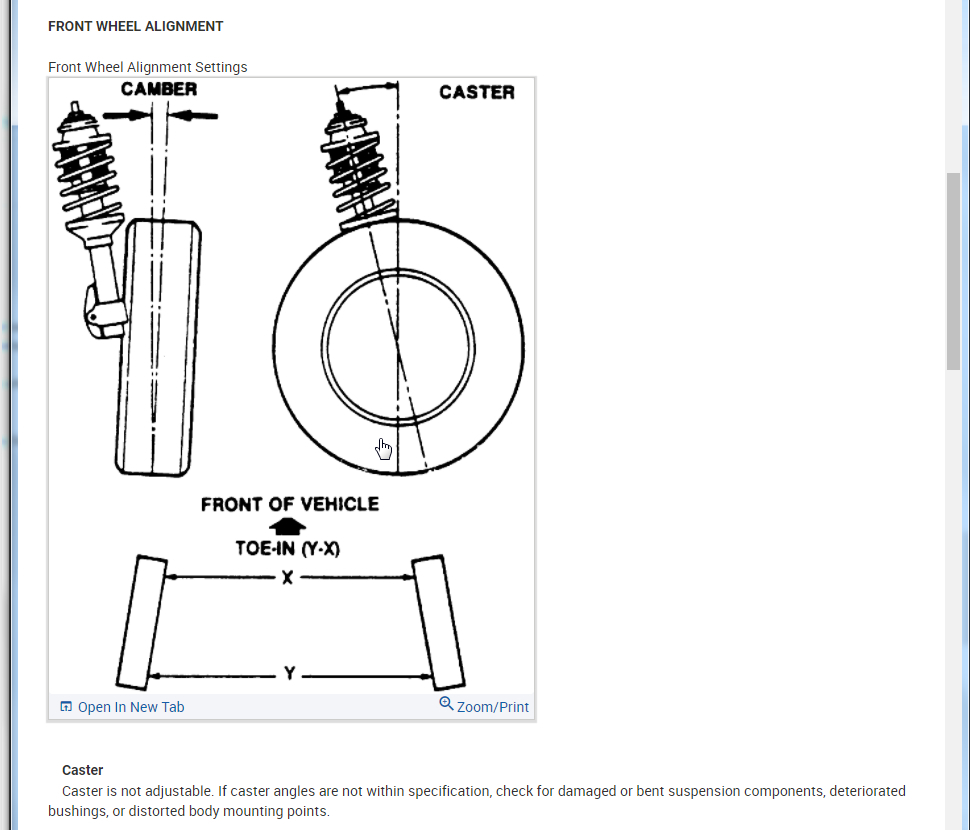 FRONT WHEEL ALIGNMENT

Front Wheel Alignment Settings

CAMBER

CASTER

FRONT OF VEHICLE

TOE-IN (Y-X)

X

Y

Open In New Tab

Zoom/Print

Caster

Caster is not adjustable. If caster angles are not within specification, check for damaged or bent suspension components, deteriorated bushings, or distorted body mounting points.