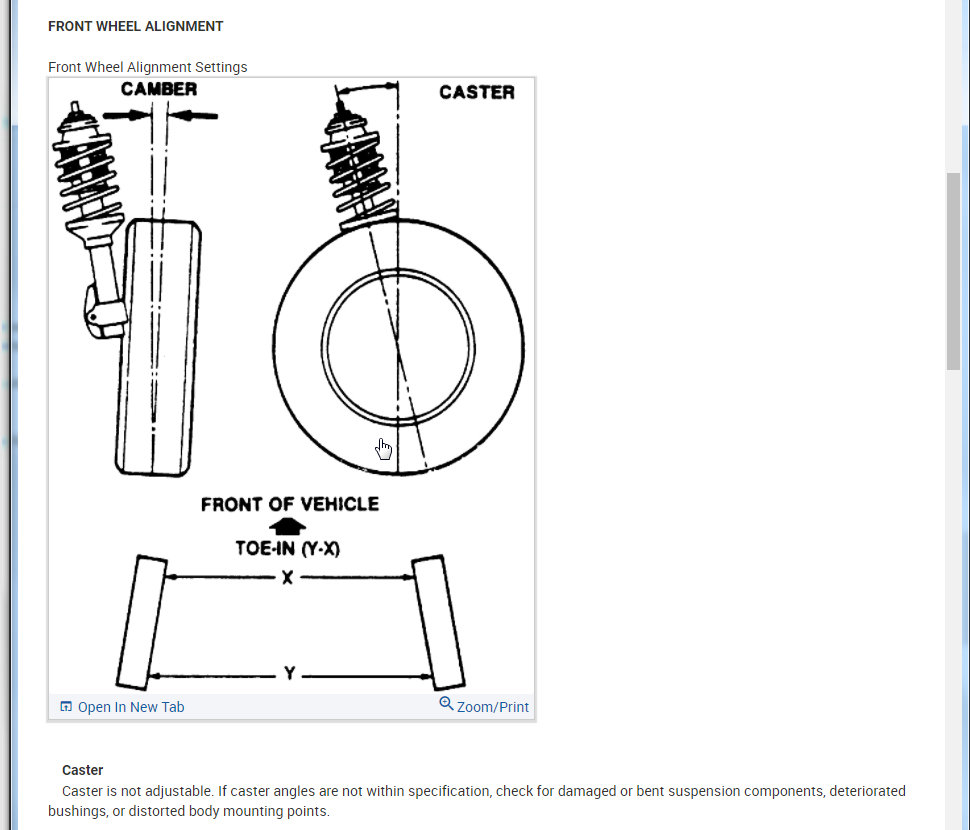 FRONT WHEEL ALIGNMENT

Front Wheel Alignment Settings

CAMBER

CASTER

FRONT OF VEHICLE

TOE-IN (Y-X)

X

Y

Open In New Tab

Zoom/Print

Caster

Caster is not adjustable. If caster angles are not within specification, check for damaged or bent suspension components, deteriorated bushings, or distorted body mounting points.