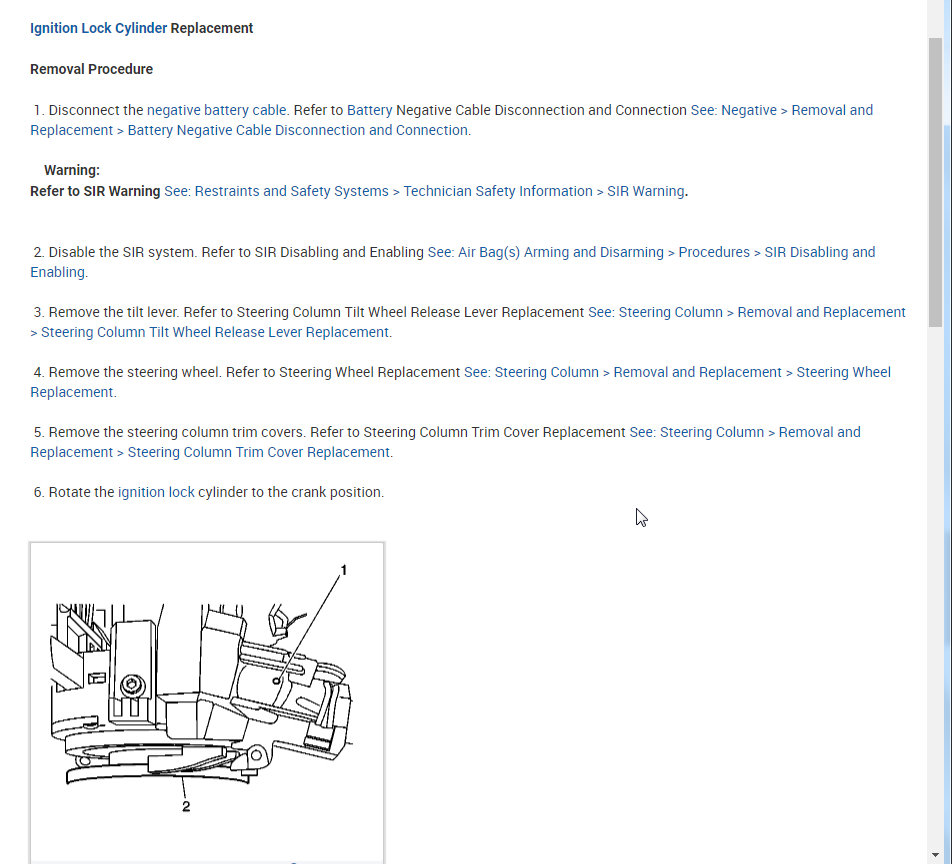 Ignition Lock Cylinder Replacement

Removal Procedure

1. Disconnect the negative battery cable. Refer to Battery Negative Cable Disconnection and Connection See: Negative > Removal and Replacement > Battery Negative Cable Disconnection and Connection.

Warning:
Refer to SIR Warning See: Restraints and Safety Systems > Technician Safety Information > SIR Warning.

2. Disable the SIR system. Refer to SIR Disabling and Enabling See: Air Bag(s) Arming and Disarming > Procedures > SIR Disabling and Enabling.

3. Remove the tilt lever. Refer to Steering Column Tilt Wheel Release Lever Replacement See: Steering Column > Removal and Replacement > Steering Column Tilt Wheel Release Lever Replacement.

4. Remove the steering wheel. Refer to Steering Wheel Replacement See: Steering Column > Removal and Replacement > Steering Wheel Replacement.

5. Remove the steering column trim covers. Refer to Steering Column Trim Cover Replacement See: Steering Column > Removal and Replacement > Steering Column Trim Cover Replacement.

6. Rotate the ignition lock cylinder to the crank position.

1

2