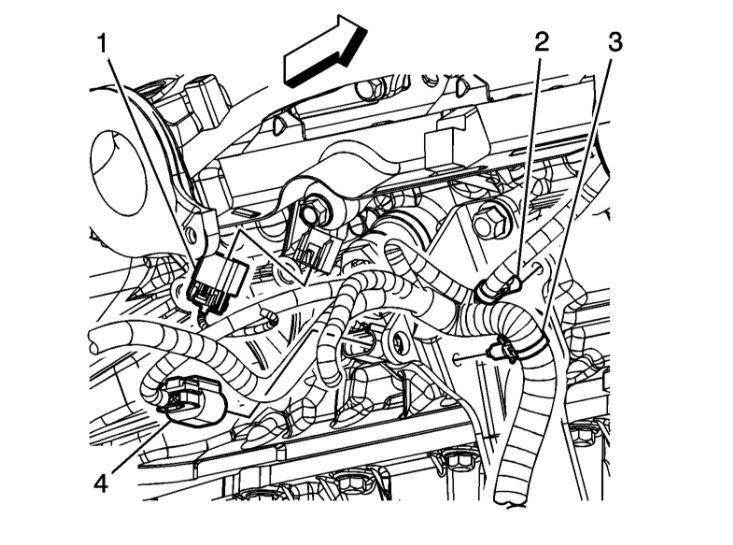 1
2
3
4