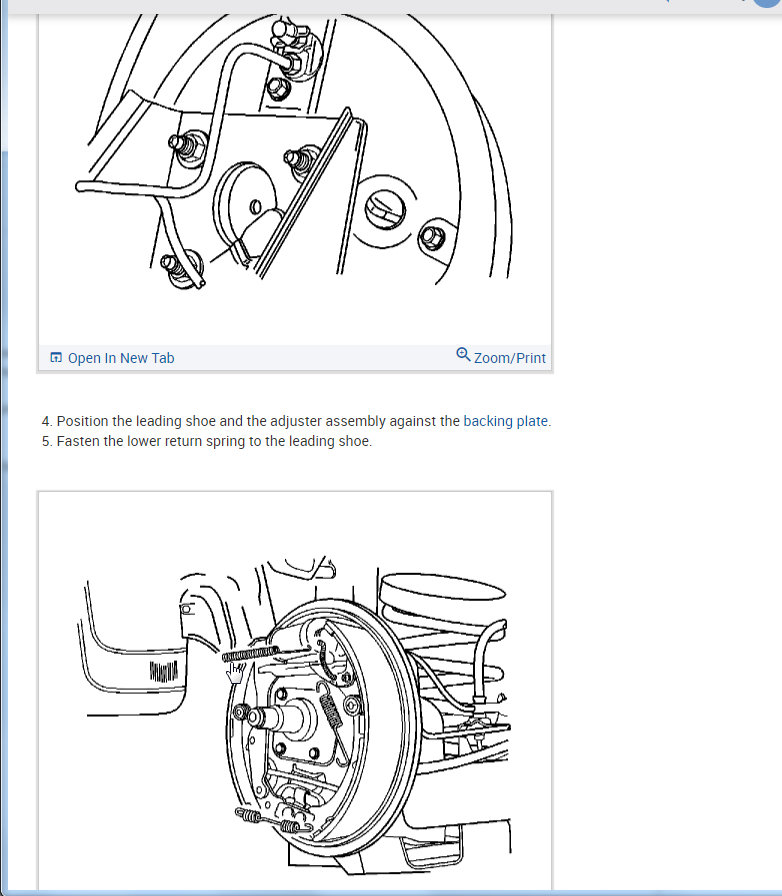 Open In New Tab

Zoom/Print

4. Position the leading shoe and the adjuster assembly against the backing plate.
5. Fasten the lower return spring to the leading shoe.