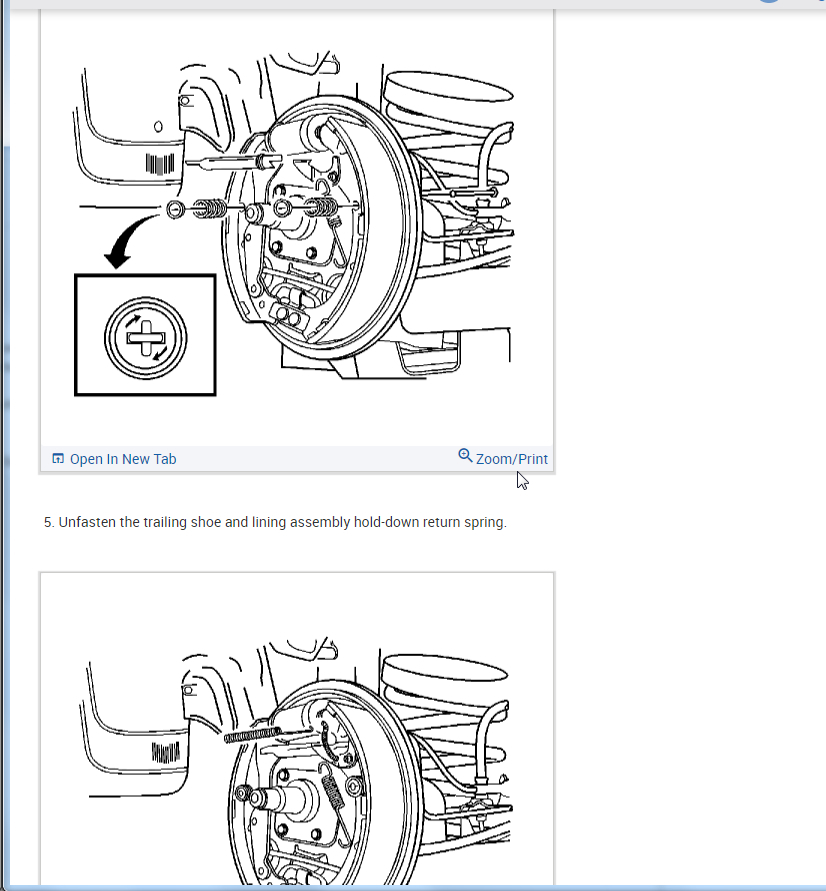 Open In New Tab

Zoom/Print

5. Unfasten the trailing shoe and lining assembly hold-down return spring.