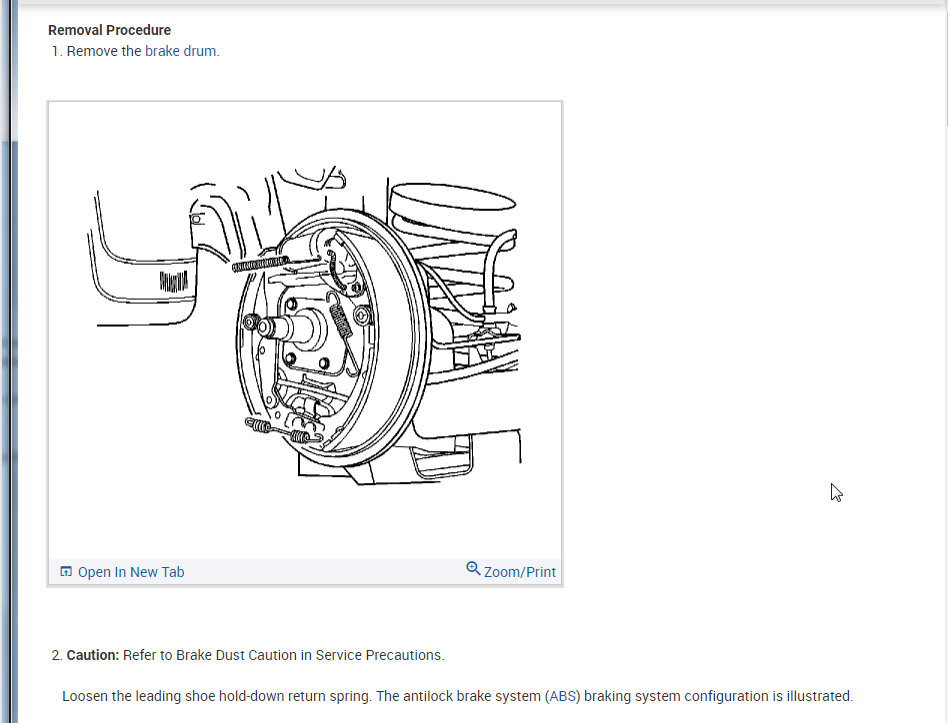 Removal Procedure
1. Remove the brake drum.

Open In New Tab

Zoom/Print

2. Caution: Refer to Brake Dust Caution in Service Precautions.

Loosen the leading shoe hold-down return spring. The antilock brake system (ABS) braking system configuration is illustrated.