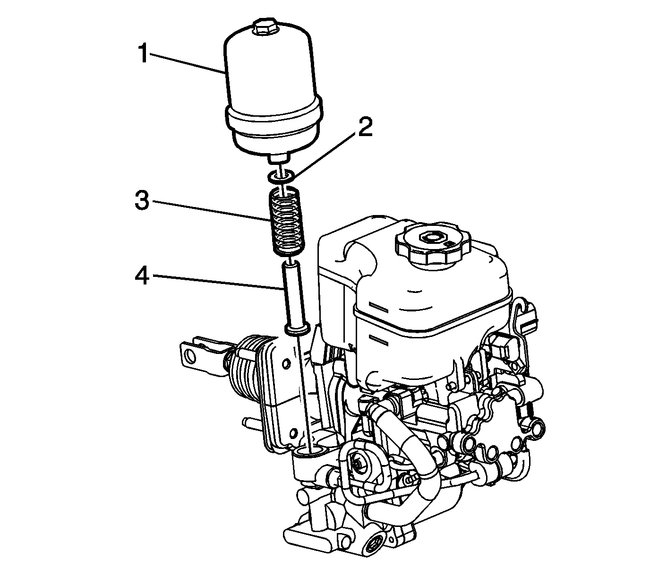 1
2
3
4