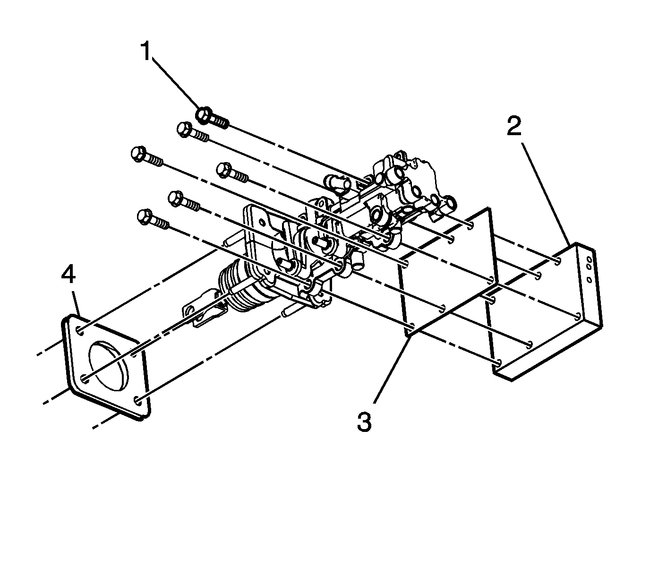 1
2
4
3