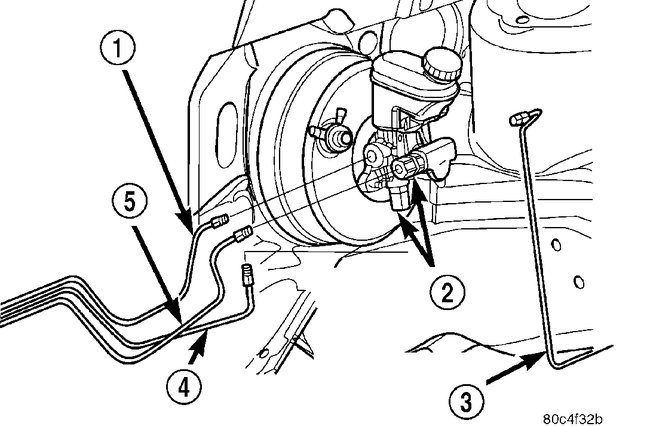 1
5
2
4
3
80c4f32b