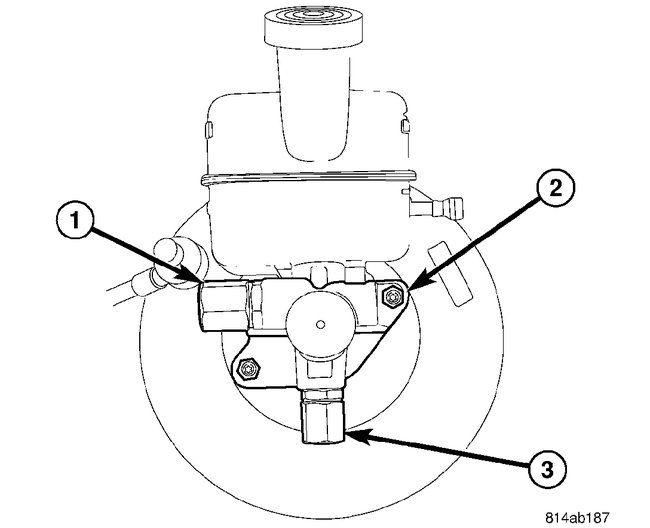 1
2
3
814ab187