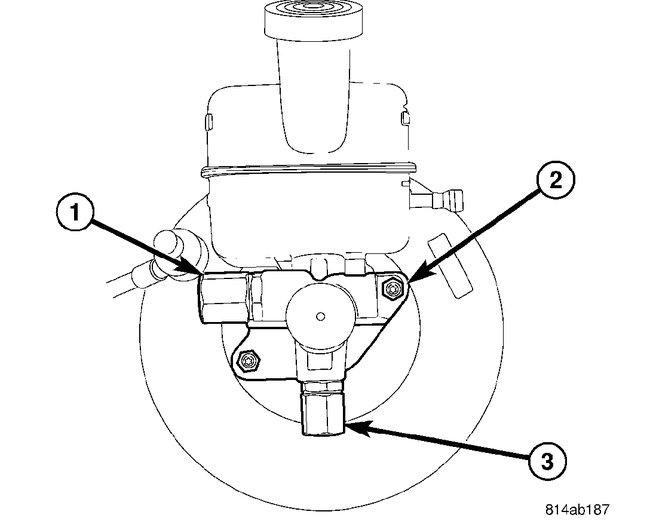 1
2
3
814ab187