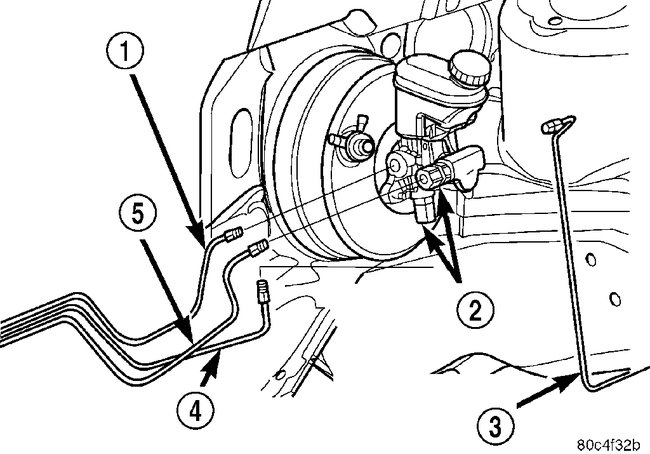 1
5
2
4
3
80c4f32b