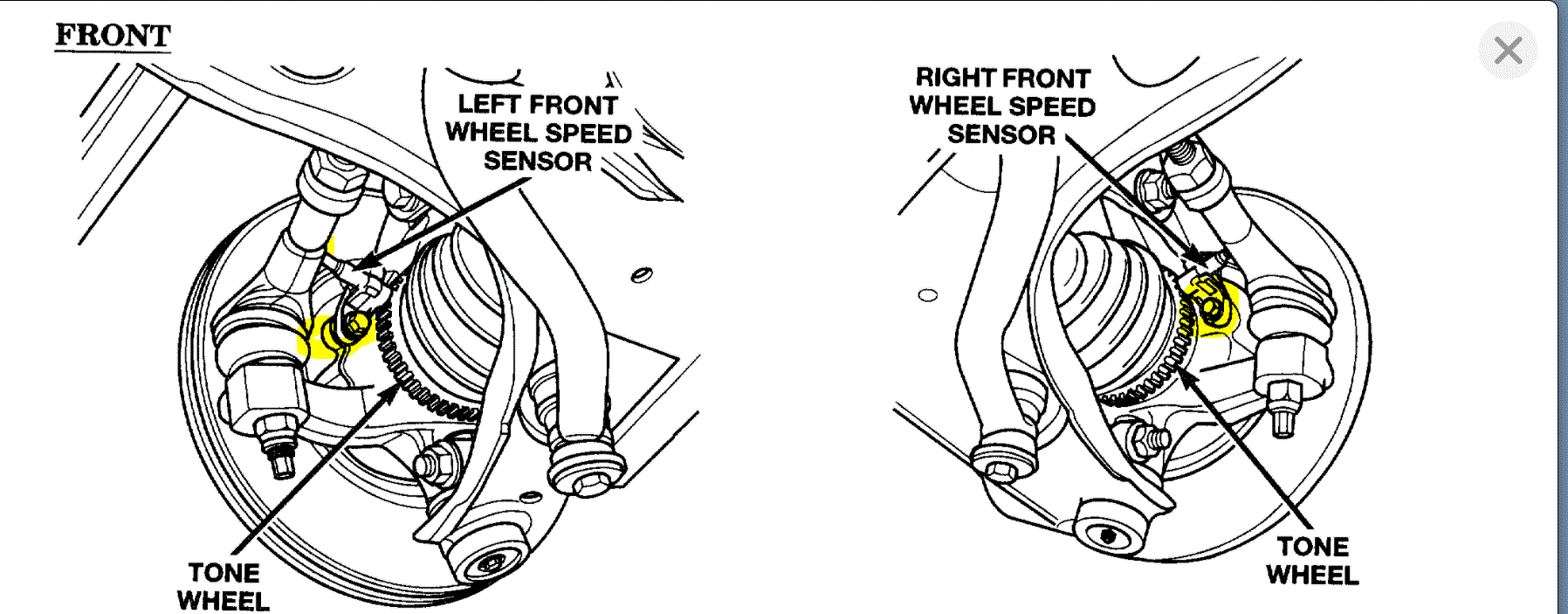 FRONT

LEFT FRONT WHEEL SPEED SENSOR

TONE WHEEL

RIGHT FRONT WHEEL SPEED SENSOR

TONE WHEEL