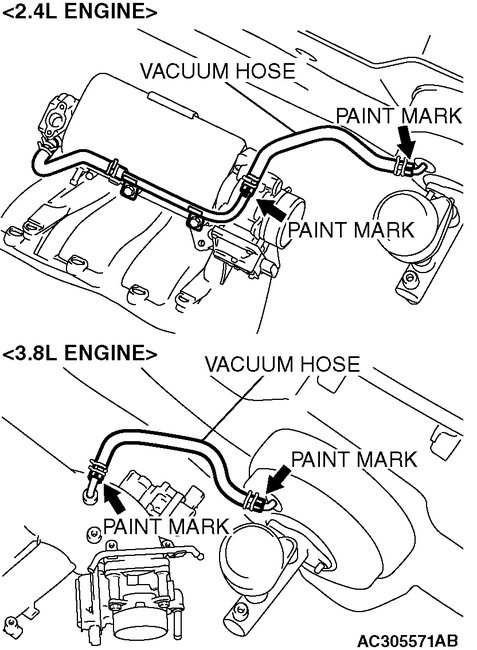 <2.4L ENGINE>

VACUUM HOSE

PAINT MARK

PAINT MARK

<3.8L ENGINE>

VACUUM HOSE

PAINT MARK

PAINT MARK

AC305571AB