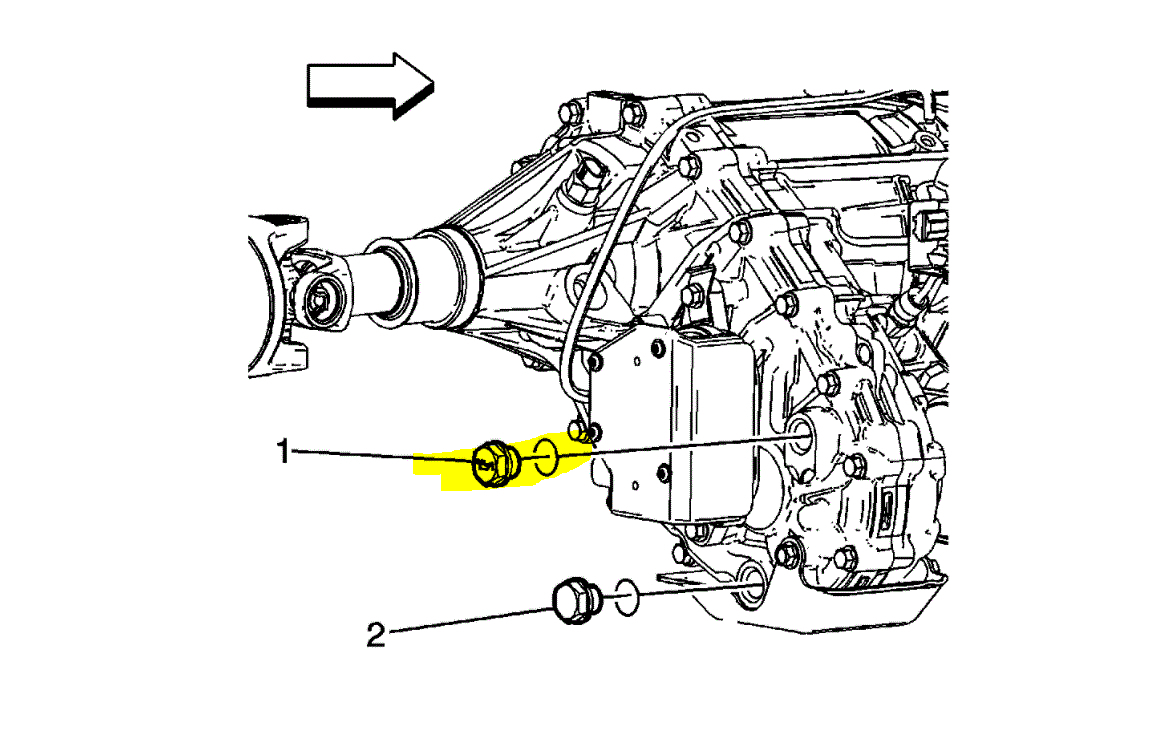 1

2