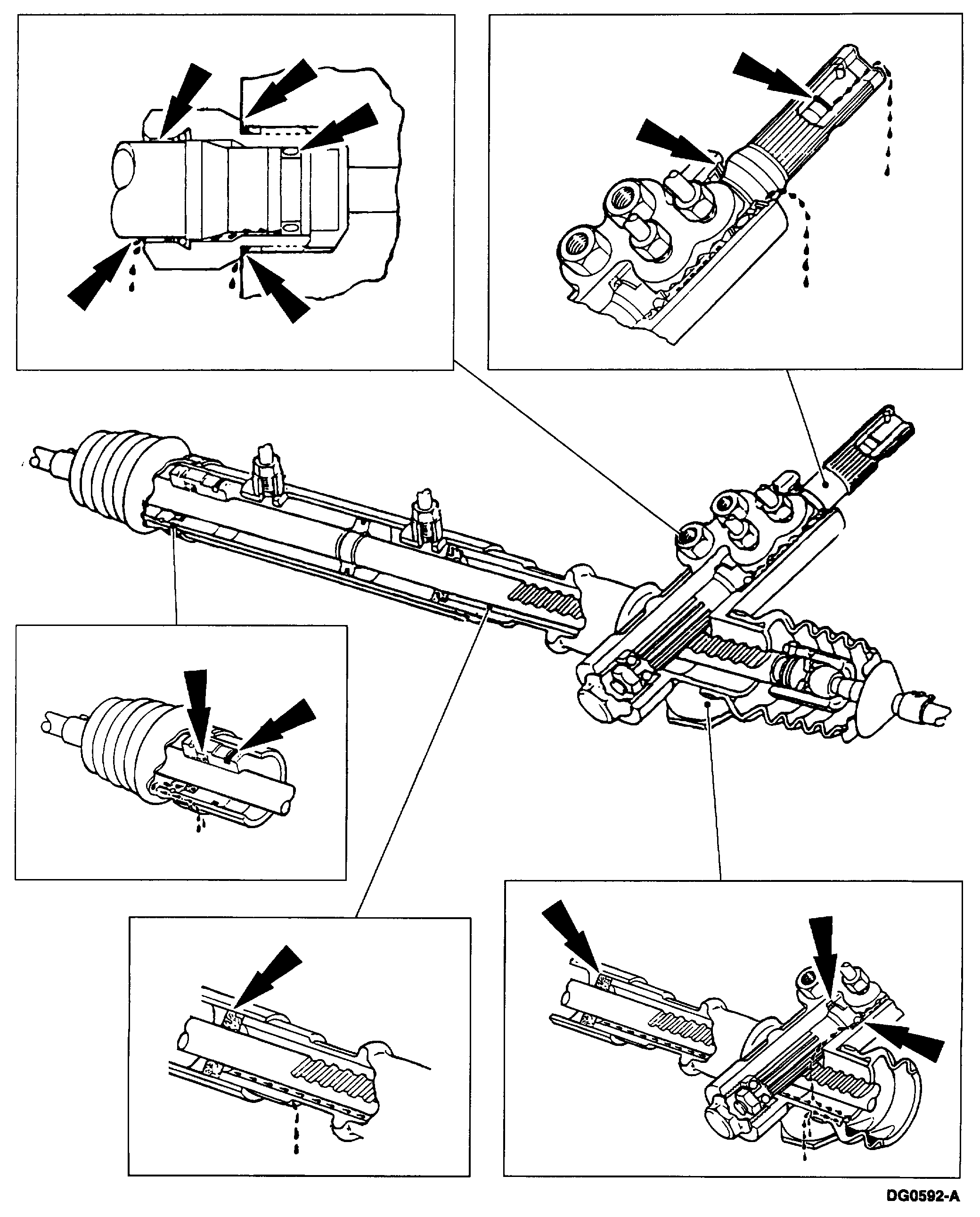 DG0592-A