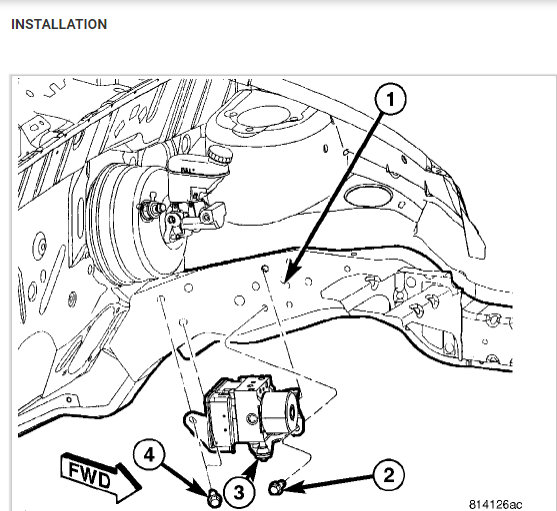 INSTALLATION

1

FWD

4

3

2

814126ac