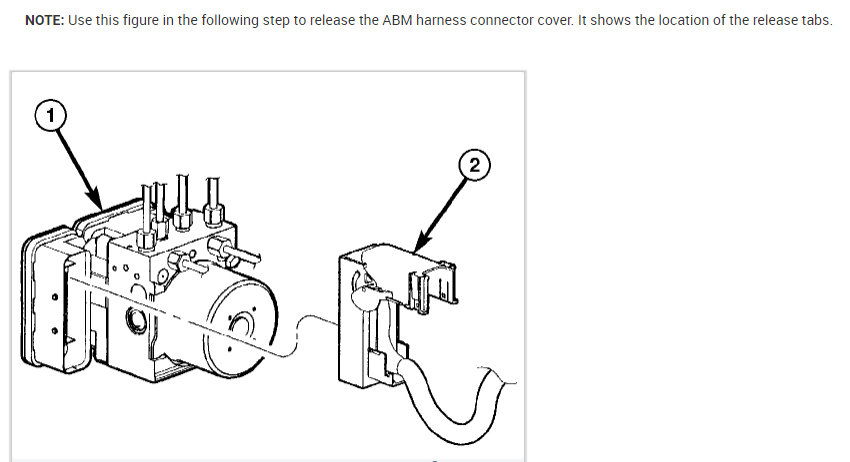 NOTE: Use this figure in the following step to release the ABM harness connector cover. It shows the location of the release tabs.

1

2