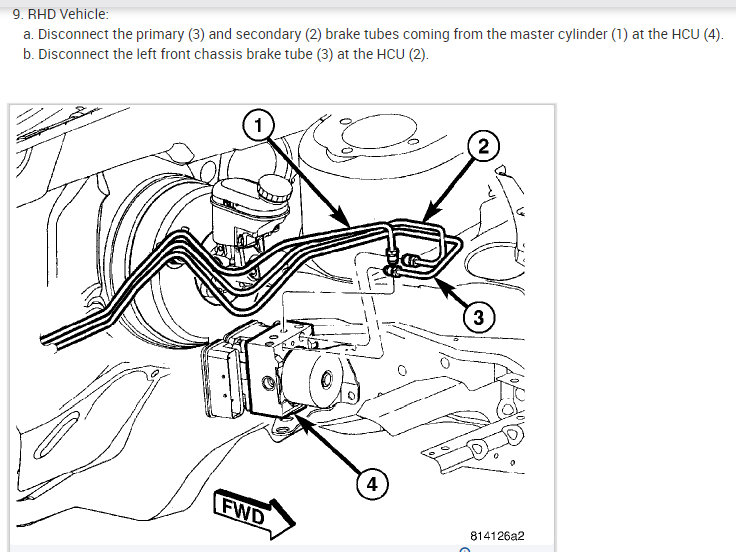 9. RHD Vehicle:

a. Disconnect the primary (3) and secondary (2) brake tubes coming from the master cylinder (1) at the HCU (4).

b. Disconnect the left front chassis brake tube (3) at the HCU (2).

1

2

3

4

FWD

814126a2