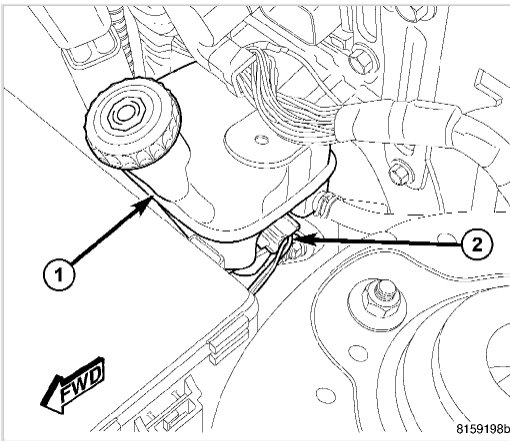 1
2
FWD
8159198b