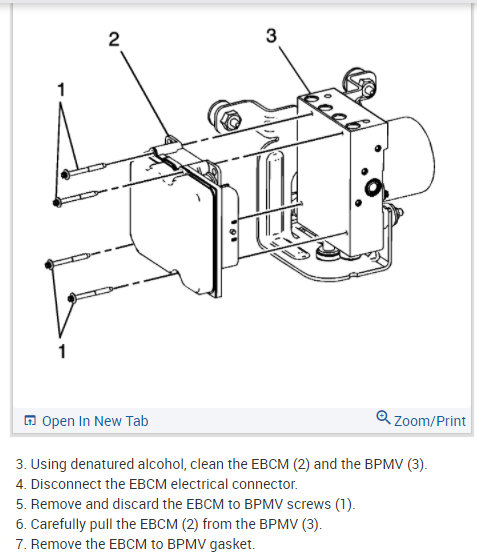 2

3

1

1

Open In New Tab

Zoom/Print

3. Using denatured alcohol, clean the EBCM (2) and the BPMV (3).
4. Disconnect the EBCM electrical connector.
5. Remove and discard the EBCM to BPMV screws (1).
6. Carefully pull the EBCM (2) from the BPMV (3).
7. Remove the EBCM to BPMV gasket.