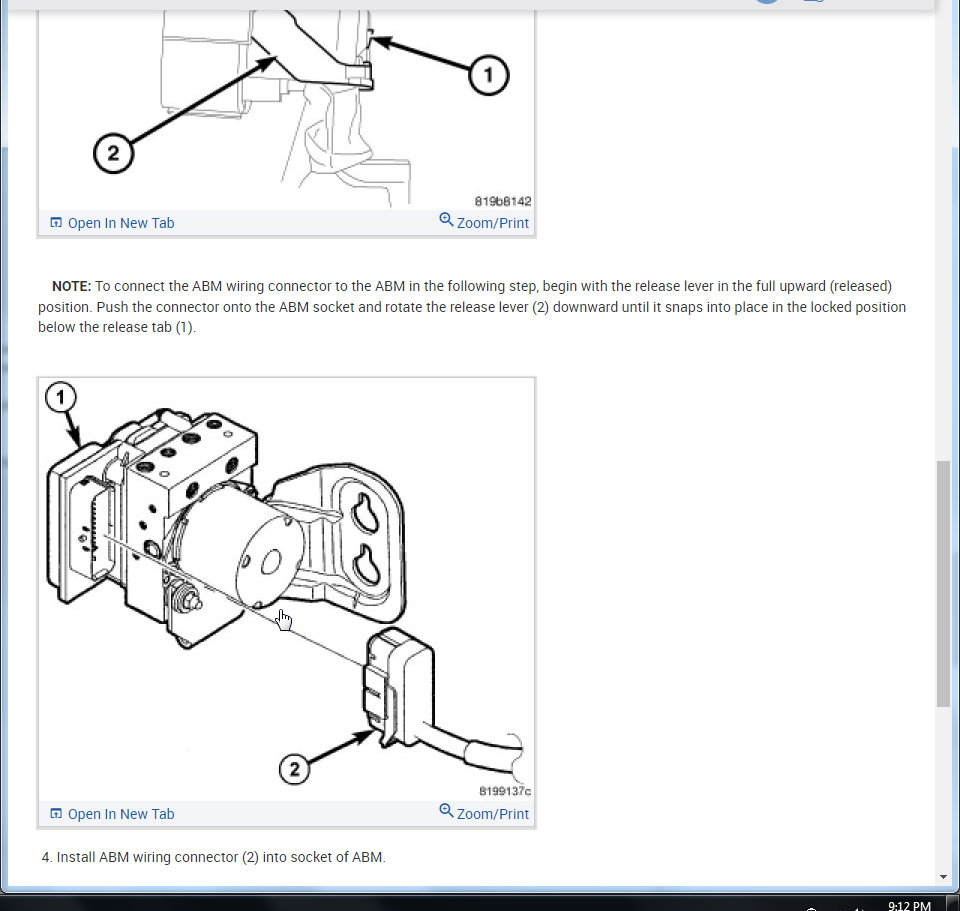 1

2

819b8142

Open In New Tab

Zoom/Print

NOTE: To connect the ABM wiring connector to the ABM in the following step, begin with the release lever in the full upward (released) position. Push the connector onto the ABM socket and rotate the release lever (2) downward until it snaps into place in the locked position below the release tab (1).

1

2

8199137c

Open In New Tab

Zoom/Print

4. Install ABM wiring connector (2) into socket of ABM.

9:12 PM