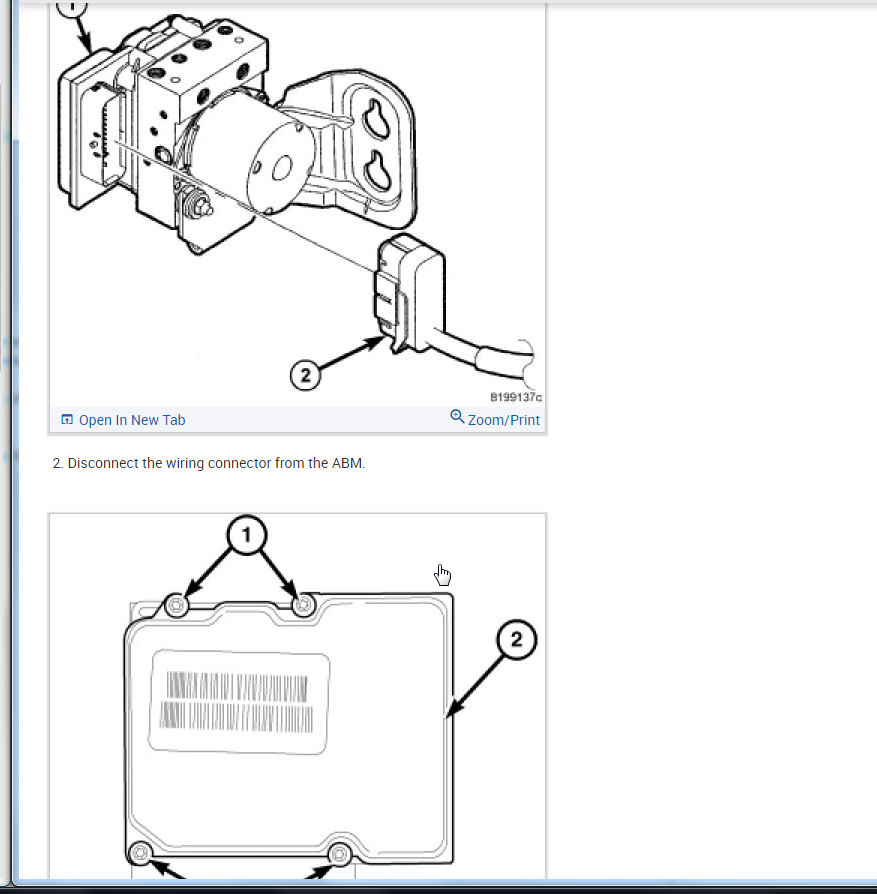 2

8199137c

Open In New Tab

Zoom/Print

2. Disconnect the wiring connector from the ABM.

1

2