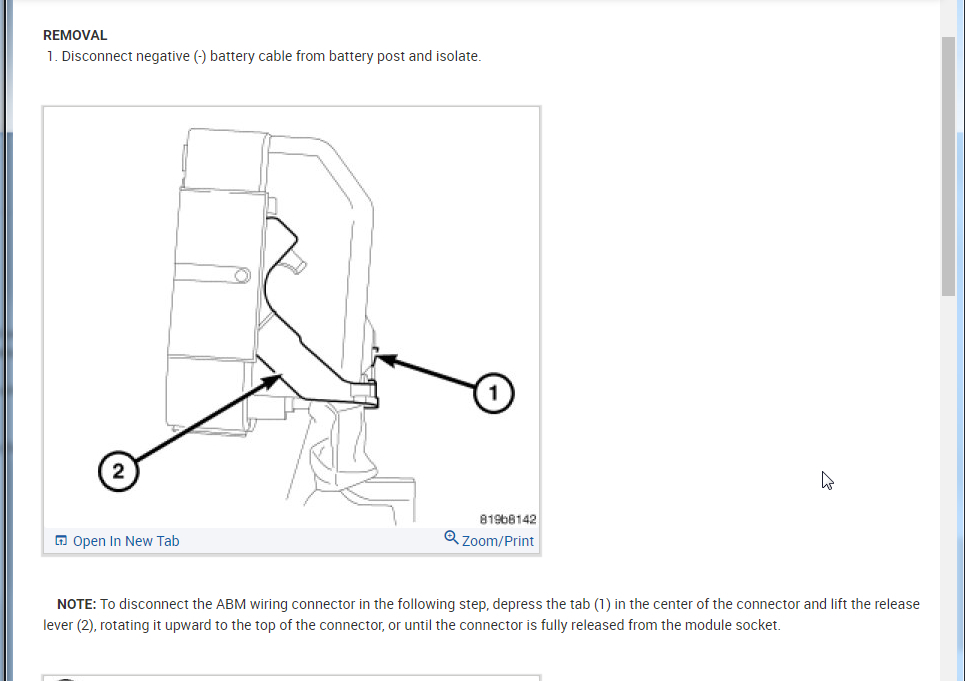 REMOVAL
1. Disconnect negative (-) battery cable from battery post and isolate.

1

2

819b8142

Open In New Tab

Zoom/Print

NOTE: To disconnect the ABM wiring connector in the following step, depress the tab (1) in the center of the connector and lift the release lever (2), rotating it upward to the top of the connector, or until the connector is fully released from the module socket.