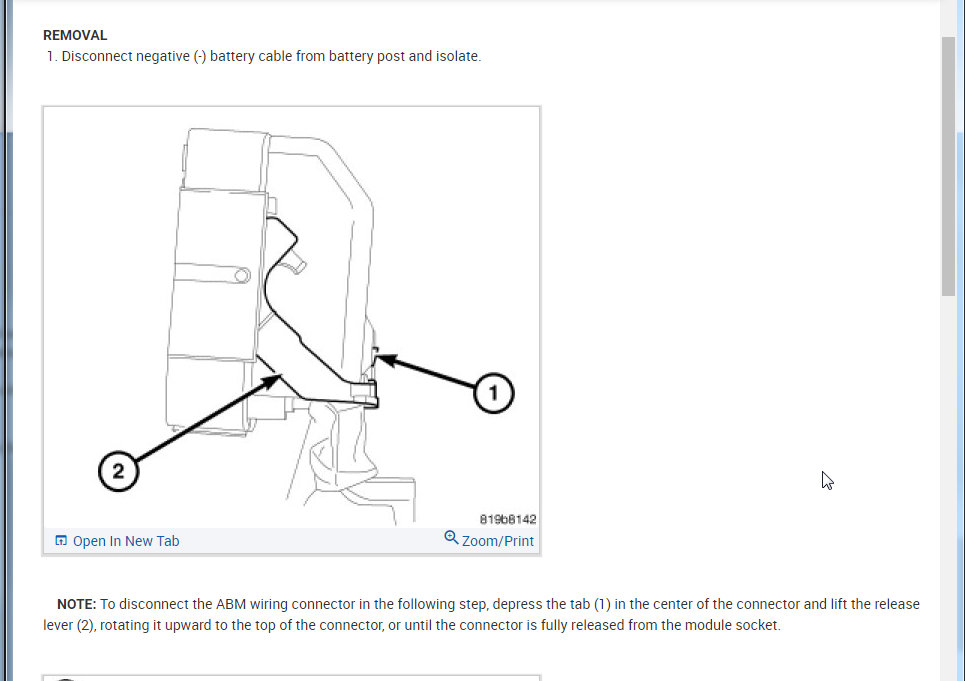 REMOVAL
1. Disconnect negative (-) battery cable from battery post and isolate.

1
2
819b8142
Open In New Tab
Zoom/Print

NOTE: To disconnect the ABM wiring connector in the following step, depress the tab (1) in the center of the connector and lift the release lever (2), rotating it upward to the top of the connector, or until the connector is fully released from the module socket.