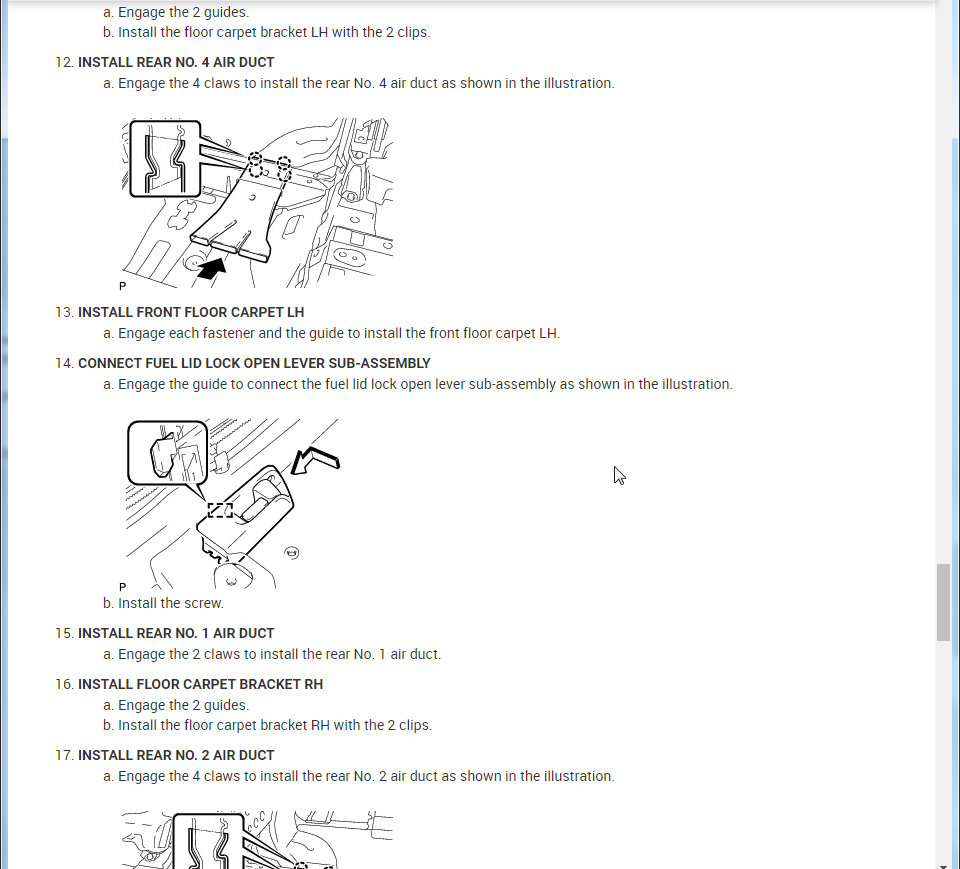 a. Engage the 2 guides.
b. Install the floor carpet bracket LH with the 2 clips.

12. INSTALL REAR NO. 4 AIR DUCT
a. Engage the 4 claws to install the rear No. 4 air duct as shown in the illustration.

P

13. INSTALL FRONT FLOOR CARPET LH
a. Engage each fastener and the guide to install the front floor carpet LH.

14. CONNECT FUEL LID LOCK OPEN LEVER SUB-ASSEMBLY
a. Engage the guide to connect the fuel lid lock open lever sub-assembly as shown in the illustration.

P

b. Install the screw.

15. INSTALL REAR NO. 1 AIR DUCT
a. Engage the 2 claws to install the rear No. 1 air duct.

16. INSTALL FLOOR CARPET BRACKET RH
a. Engage the 2 guides.
b. Install the floor carpet bracket RH with the 2 clips.

17. INSTALL REAR NO. 2 AIR DUCT
a. Engage the 4 claws to install the rear No. 2 air duct as shown in the illustration.