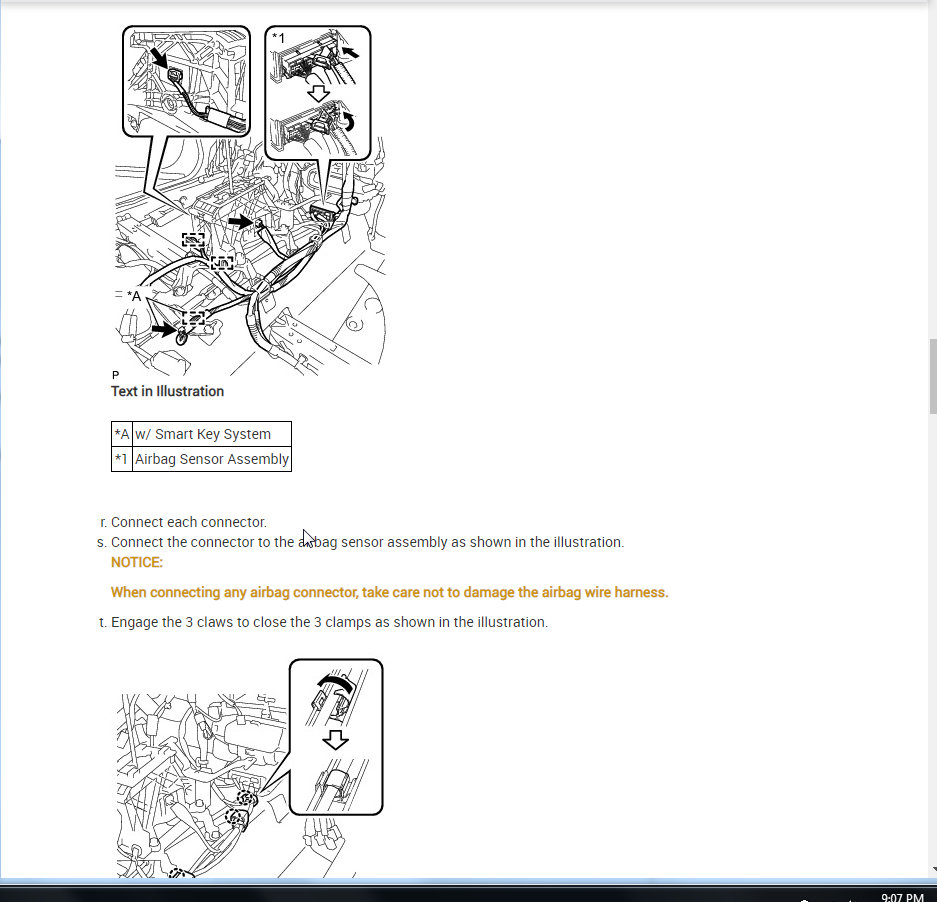 *1

*A

P

Text in Illustration

| *A | w/ Smart Key System |
|---|---|
| *1 | Airbag Sensor Assembly |

r. Connect each connector.

s. Connect the connector to the airbag sensor assembly as shown in the illustration.

NOTICE:

When connecting any airbag connector, take care not to damage the airbag wire harness.

t. Engage the 3 claws to close the 3 clamps as shown in the illustration.

9:07 PM