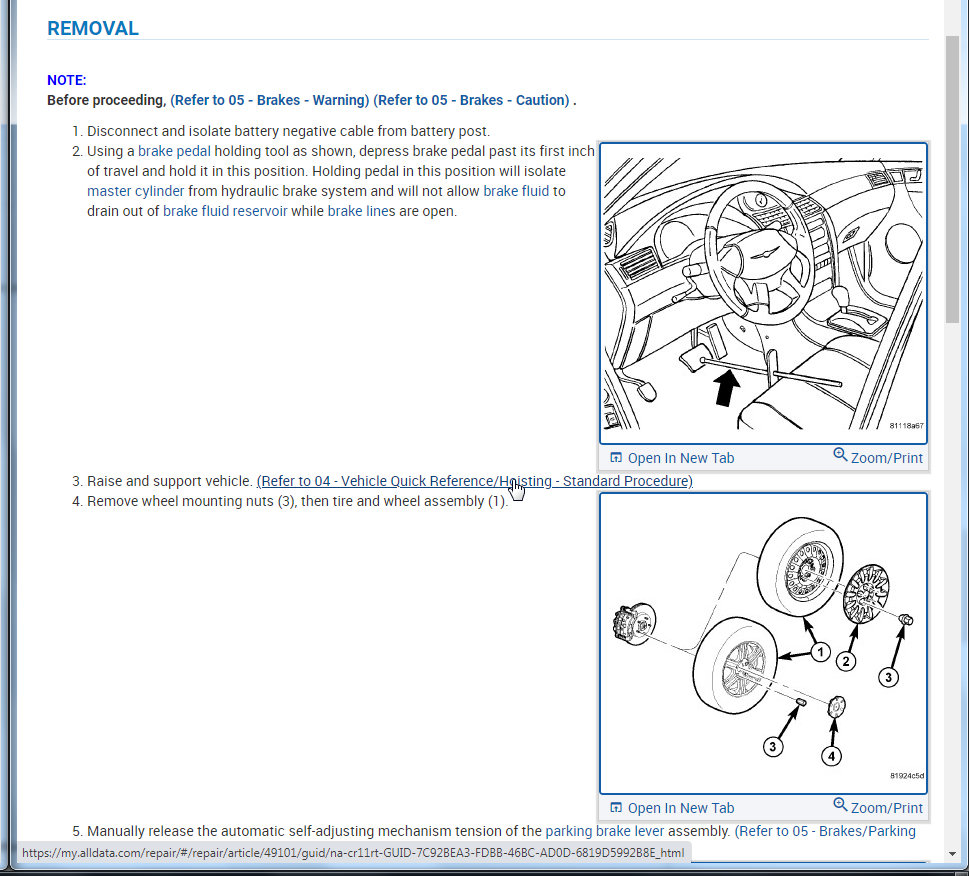 REMOVAL

NOTE:
Before proceeding, (Refer to 05 - Brakes - Warning) (Refer to 05 - Brakes - Caution) .

1. Disconnect and isolate battery negative cable from battery post.
2. Using a brake pedal holding tool as shown, depress brake pedal past its first inch of travel and hold it in this position. Holding pedal in this position will isolate master cylinder from hydraulic brake system and will not allow brake fluid to drain out of brake fluid reservoir while brake lines are open.

81118a67

Open In New Tab Zoom/Print

3. Raise and support vehicle. (Refer to 04 - Vehicle Quick Reference/Hoisting - Standard Procedure)
4. Remove wheel mounting nuts (3), then tire and wheel assembly (1).

1 2 3 3 4

81924c5d

Open In New Tab Zoom/Print

5. Manually release the automatic self-adjusting mechanism tension of the parking brake lever assembly. (Refer to 05 - Brakes/Parking

https://my.alldata.com/repair/#/repair/article/49101/guid/na-cr11rt-GUID-7C92BEA3-FDBB-46BC-AD0D-6819D5992B8E_html