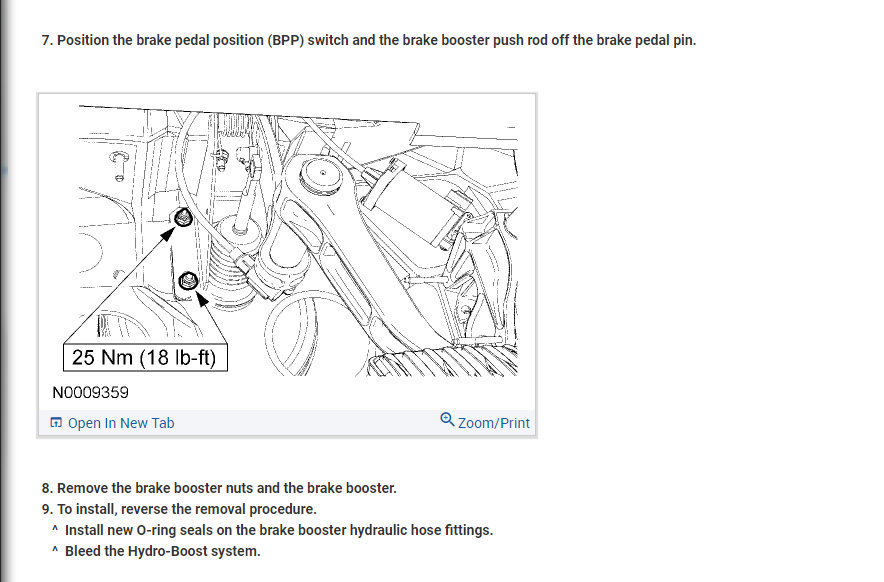 7. Position the brake pedal position (BPP) switch and the brake booster push rod off the brake pedal pin.

25 Nm (18 lb-ft)

N0009359

Open In New Tab

Zoom/Print

8. Remove the brake booster nuts and the brake booster.
9. To install, reverse the removal procedure.
^ Install new O-ring seals on the brake booster hydraulic hose fittings.
^ Bleed the Hydro-Boost system.