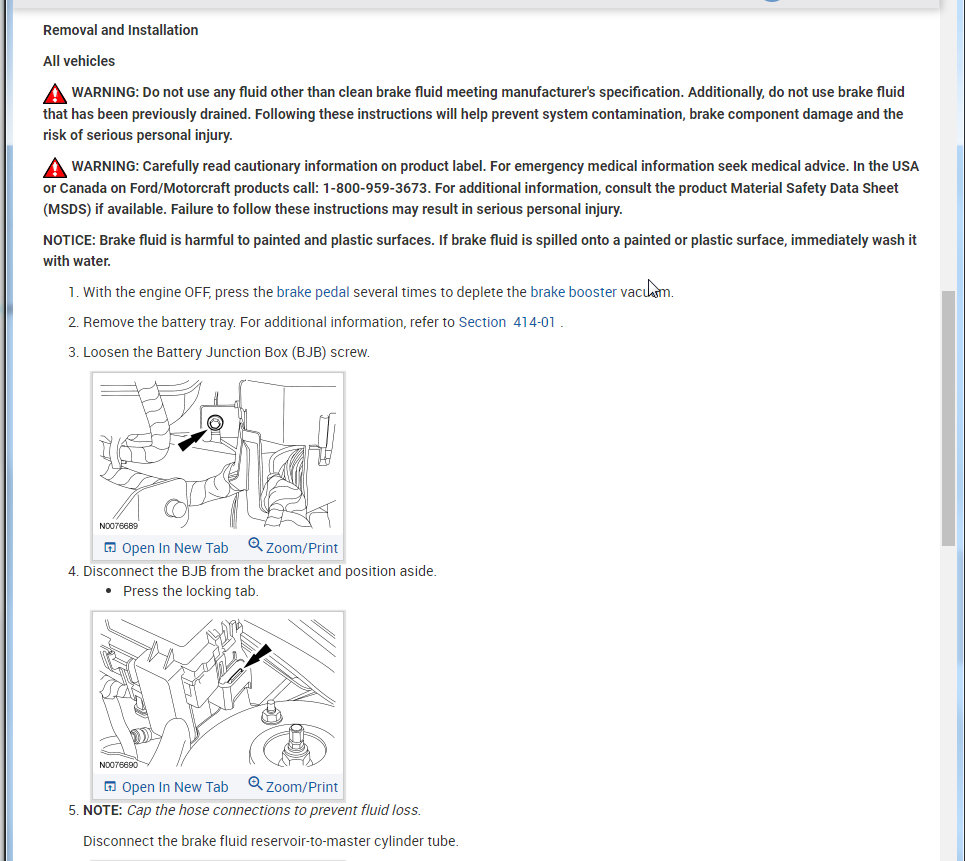 Removal and Installation

All vehicles

WARNING: Do not use any fluid other than clean brake fluid meeting manufacturer's specification. Additionally, do not use brake fluid that has been previously drained. Following these instructions will help prevent system contamination, brake component damage and the risk of serious personal injury.

WARNING: Carefully read cautionary information on product label. For emergency medical information seek medical advice. In the USA or Canada on Ford/Motorcraft products call: 1-800-959-3673. For additional information, consult the product Material Safety Data Sheet (MSDS) if available. Failure to follow these instructions may result in serious personal injury.

NOTICE: Brake fluid is harmful to painted and plastic surfaces. If brake fluid is spilled onto a painted or plastic surface, immediately wash it with water.

1. With the engine OFF, press the brake pedal several times to deplete the brake booster vacuum.

2. Remove the battery tray. For additional information, refer to Section 414-01 .

3. Loosen the Battery Junction Box (BJB) screw.

N0076689

Open In New Tab Zoom/Print

4. Disconnect the BJB from the bracket and position aside.
• Press the locking tab.

N0076690

Open In New Tab Zoom/Print

5. NOTE: Cap the hose connections to prevent fluid loss.

Disconnect the brake fluid reservoir-to-master cylinder tube.